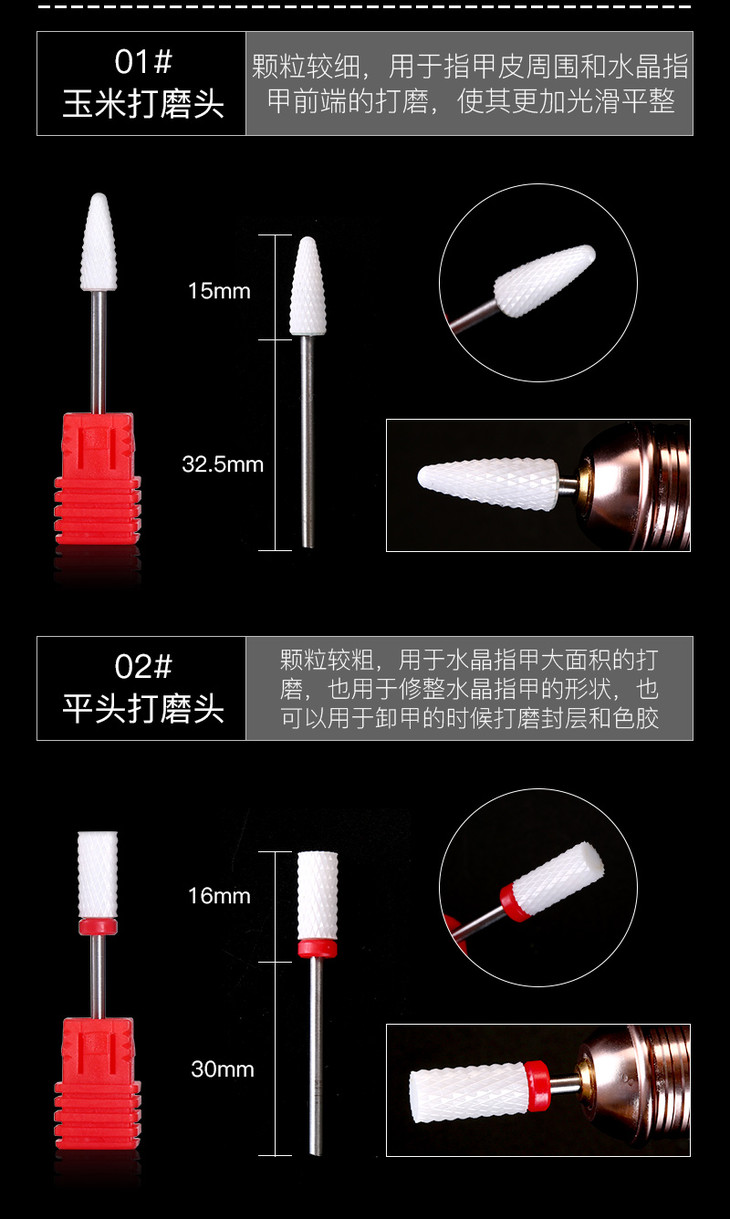 01#
玉米打磨头

颗粒较细，用于指甲皮周围和水晶指甲前端的打磨，使其更加光滑平整

15mm

32.5mm

02#
平头打磨头

颗粒较粗，用于水晶指甲大面积的打磨，也用于修整水晶指甲的形状，也可以用于卸甲的时候打磨封层和色胶

16mm

30mm