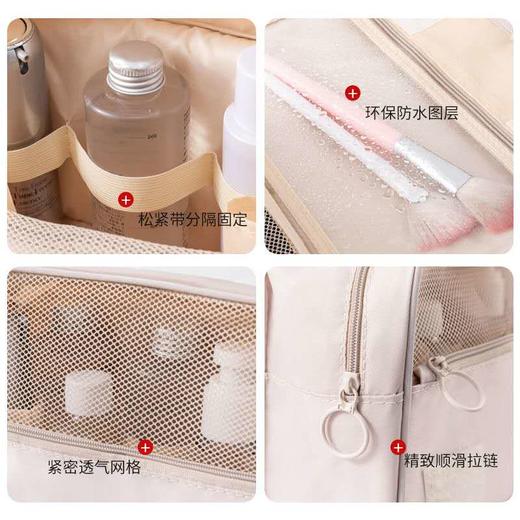 松紧带分隔固定

环保防水图层

紧密透气网格

精致顺滑拉链