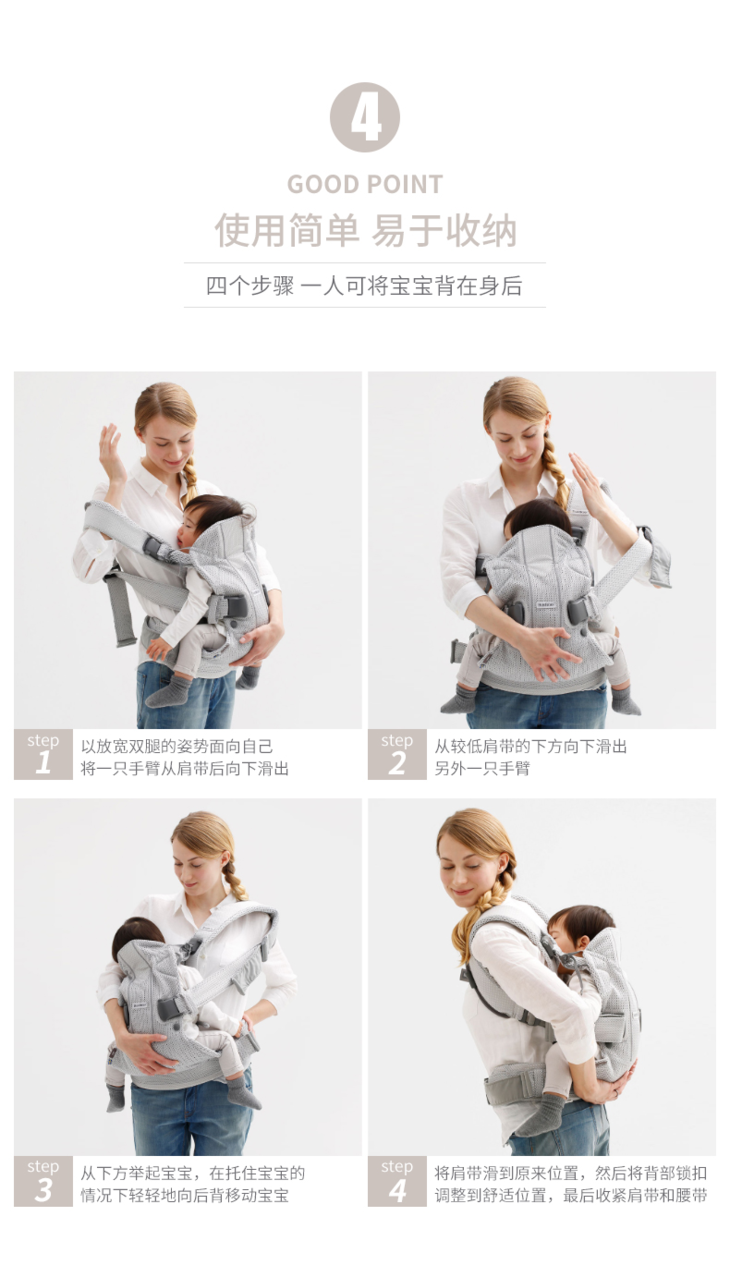 4

GOOD POINT

使用简单 易于收纳

四个步骤 一人可将宝宝背在身后

step 1
以放宽双腿的姿势面向自己
将一只手臂从肩带后向下滑出

step 2
从较低肩带的下方向下滑出
另外一只手臂

step 3
从下方举起宝宝，在托住宝宝的
情况下轻轻地向后背移动宝宝

step 4
将肩带滑到原来位置，然后将背部锁扣
调整到舒适位置，最后收紧肩带和腰带