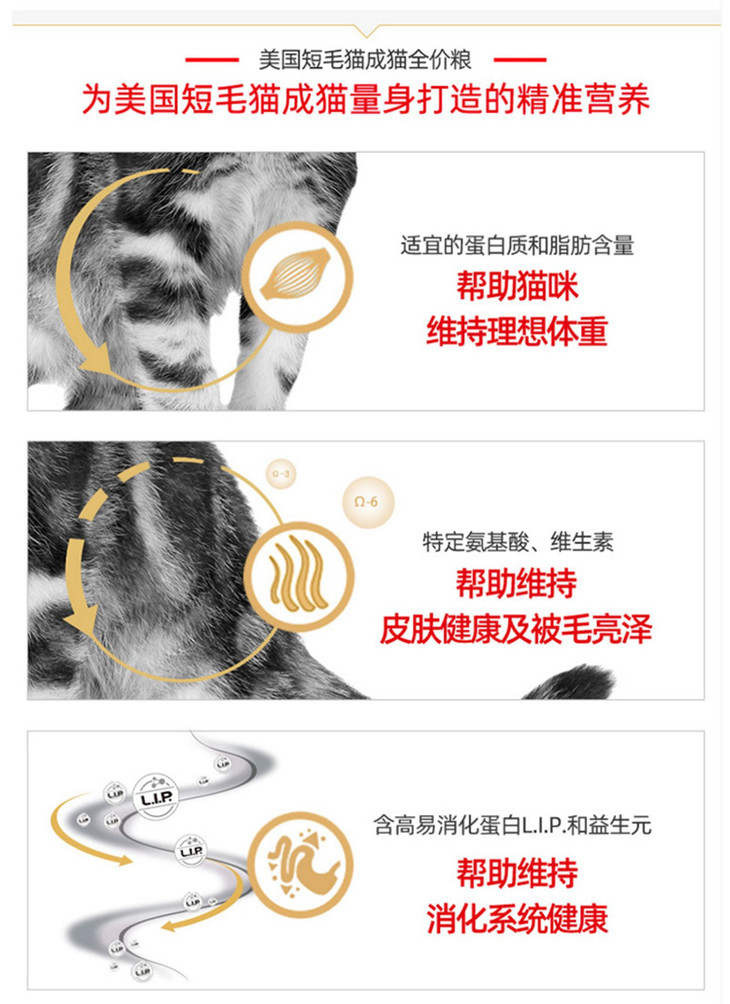 美国短毛猫成猫全价粮

为美国短毛猫成猫量身打造的精准营养

适宜的蛋白质和脂肪含量

帮助猫咪
维持理想体重

Ω-3

Ω-6

特定氨基酸、维生素

帮助维持
皮肤健康及被毛亮泽

L.I.P.

L.I.P.

含高易消化蛋白L.I.P.和益生元

帮助维持
消化系统健康