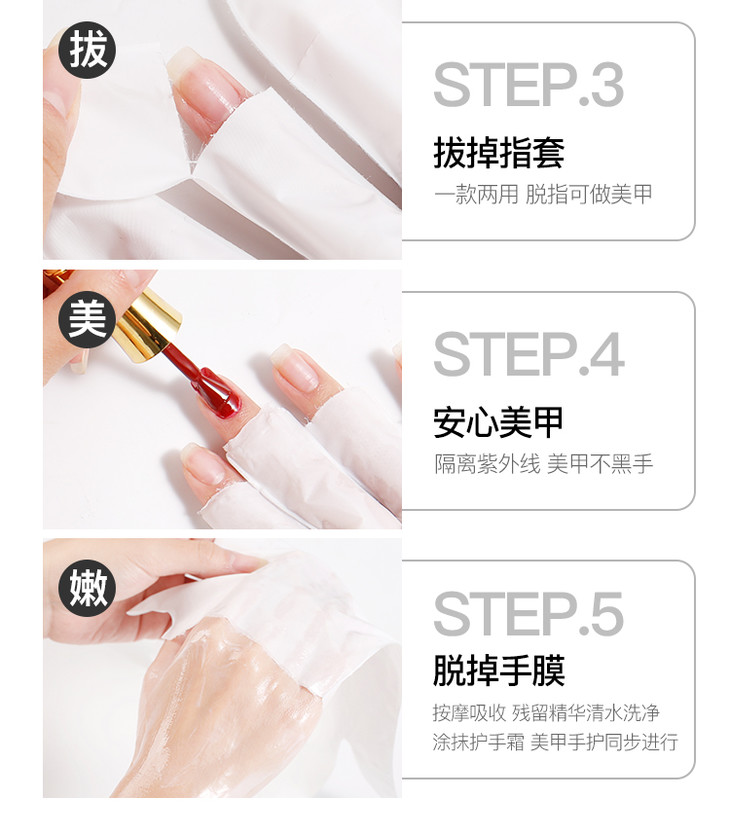 拔

STEP.3

拔掉指套

一款两用 脱指可做美甲

美

STEP.4

安心美甲

隔离紫外线 美甲不黑手

嫩

STEP.5

脱掉手膜

按摩吸收 残留精华清水洗净
涂抹护手霜 美甲手护同步进行