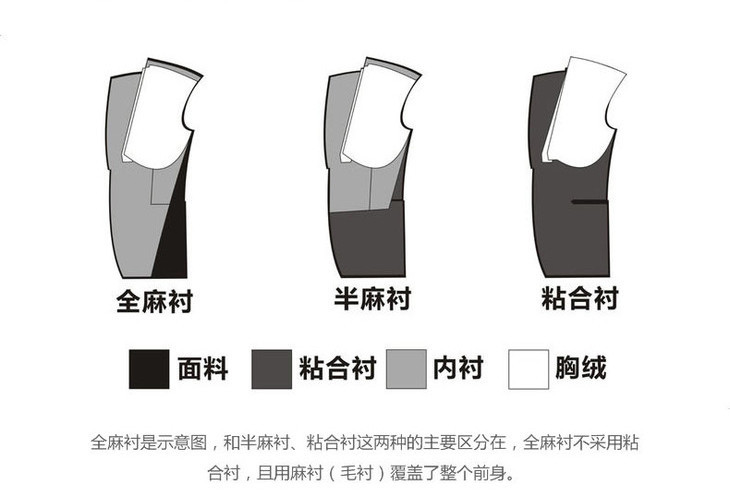 全麻衬　　半麻衬　　粘合衬

面料　粘合衬　内衬　胸绒

全麻衬是示意图，和半麻衬、粘合衬这两种的主要区分在，全麻衬不采用粘合衬，且用麻衬（毛衬）覆盖了整个前身。