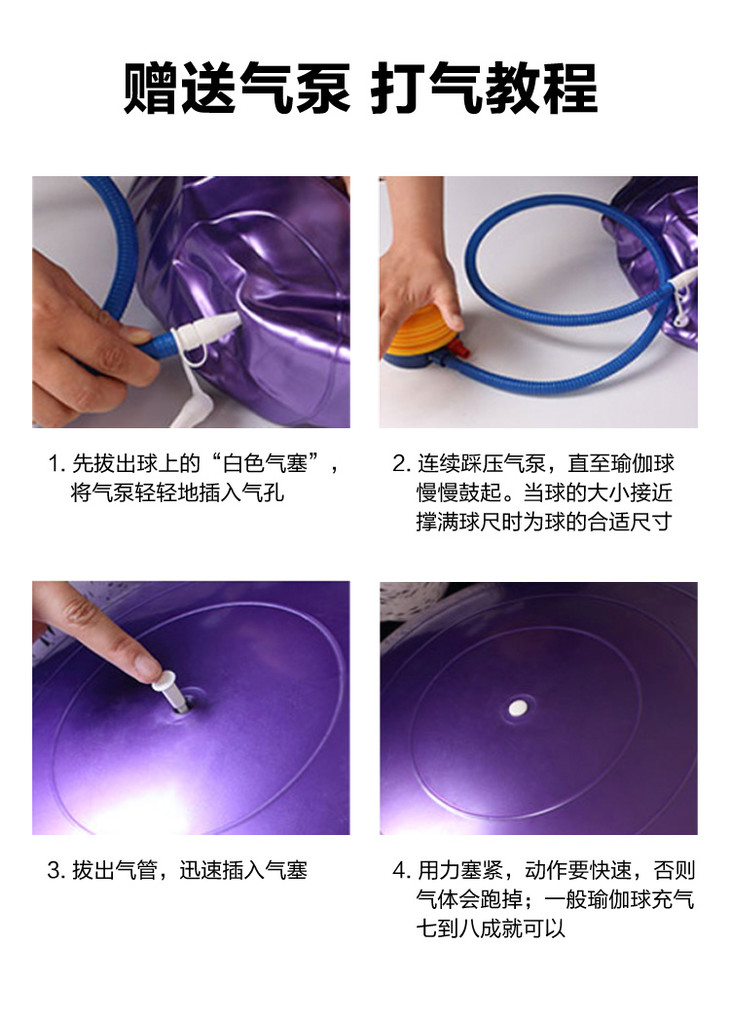 赠送气泵 打气教程

1. 先拔出球上的“白色气塞”，将气泵轻轻地插入气孔

2. 连续踩压气泵，直至瑜伽球慢慢鼓起。当球的大小接近撑满球尺时为球的合适尺寸

3. 拔出气管，迅速插入气塞

4. 用力塞紧，动作要快速，否则气体会跑掉；一般瑜伽球充气七到八成就可以