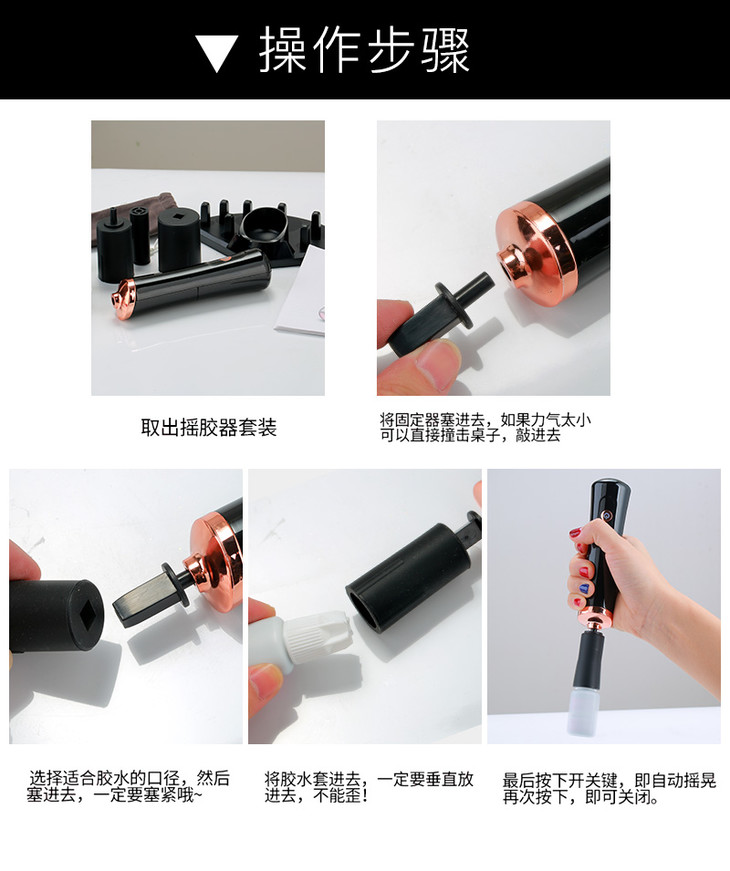 ▼ 操作步骤

取出摇胶器套装

将固定器塞进去，如果力气太小可以直接撞击桌子，敲进去

选择适合胶水的口径，然后塞进去，一定要塞紧哦~

将胶水套进去，一定要垂直放进去，不能歪！

最后按下开关键，即自动摇晃再次按下，即可关闭。