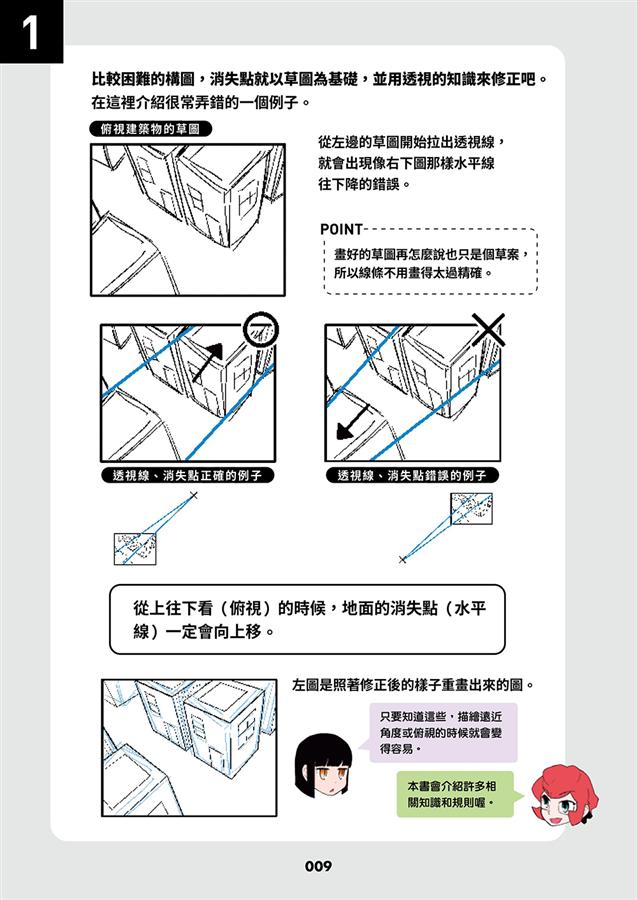 1

比較困難的構圖，消失點就以草圖為基礎，並用透視的知識來修正吧。在這裡介紹很常弄錯的一個例子。

俯視建築物的草圖

從左邊的草圖開始拉出透視線，就會出現像右下圖那樣水平線往下降的錯誤。

POINT

畫好的草圖再怎麼說也只是個草案，所以線條不用畫得太過精確。

透視線、消失點正確的例子

透視線、消失點錯誤的例子

從上往下看（俯視）的時候，地面的消失點（水平線）一定會向上移。

左圖是照著修正後的樣子重畫出來的圖。

只要知道這些，描繪遠近角度或俯視的時候就會變得容易。

本書會介紹許多相關知識和規則喔。

009