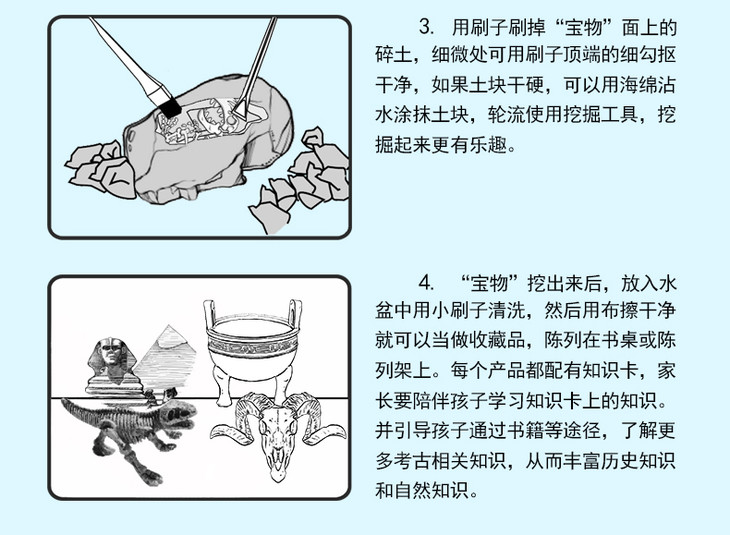 3. 用刷子刷掉“宝物”面上的碎土，细微处可用刷子顶端的细勾抠干净，如果土块干硬，可以用海绵沾水涂抹土块，轮流使用挖掘工具，挖掘起来更有乐趣。

4. “宝物”挖出来后，放入水盆中用小刷子清洗，然后用布擦干净就可以当做收藏品，陈列在书桌或陈列架上。每个产品都配有知识卡，家长要陪伴孩子学习知识卡上的知识。并引导孩子通过书籍等途径，了解更多考古相关知识，从而丰富历史知识和自然知识。