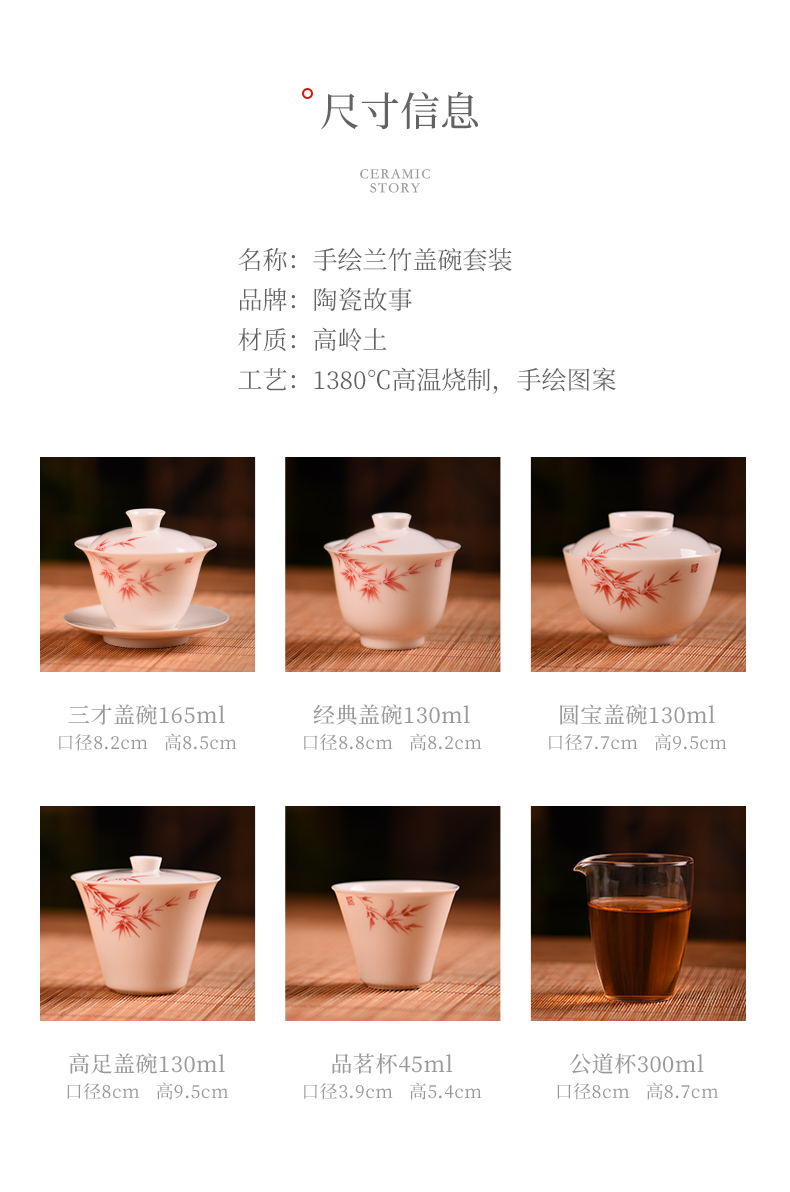 尺寸信息

CERAMIC
STORY

名称：手绘兰竹盖碗套装
品牌：陶瓷故事
材质：高岭土
工艺：1380℃高温烧制，手绘图案

三才盖碗165ml
口径8.2cm　高8.5cm

经典盖碗130ml
口径8.8cm　高8.2cm

圆宝盖碗130ml
口径7.7cm　高9.5cm

高足盖碗130ml
口径8cm　高9.5cm

品茗杯45ml
口径3.9cm　高5.4cm

公道杯300ml
口径8cm　高8.7cm