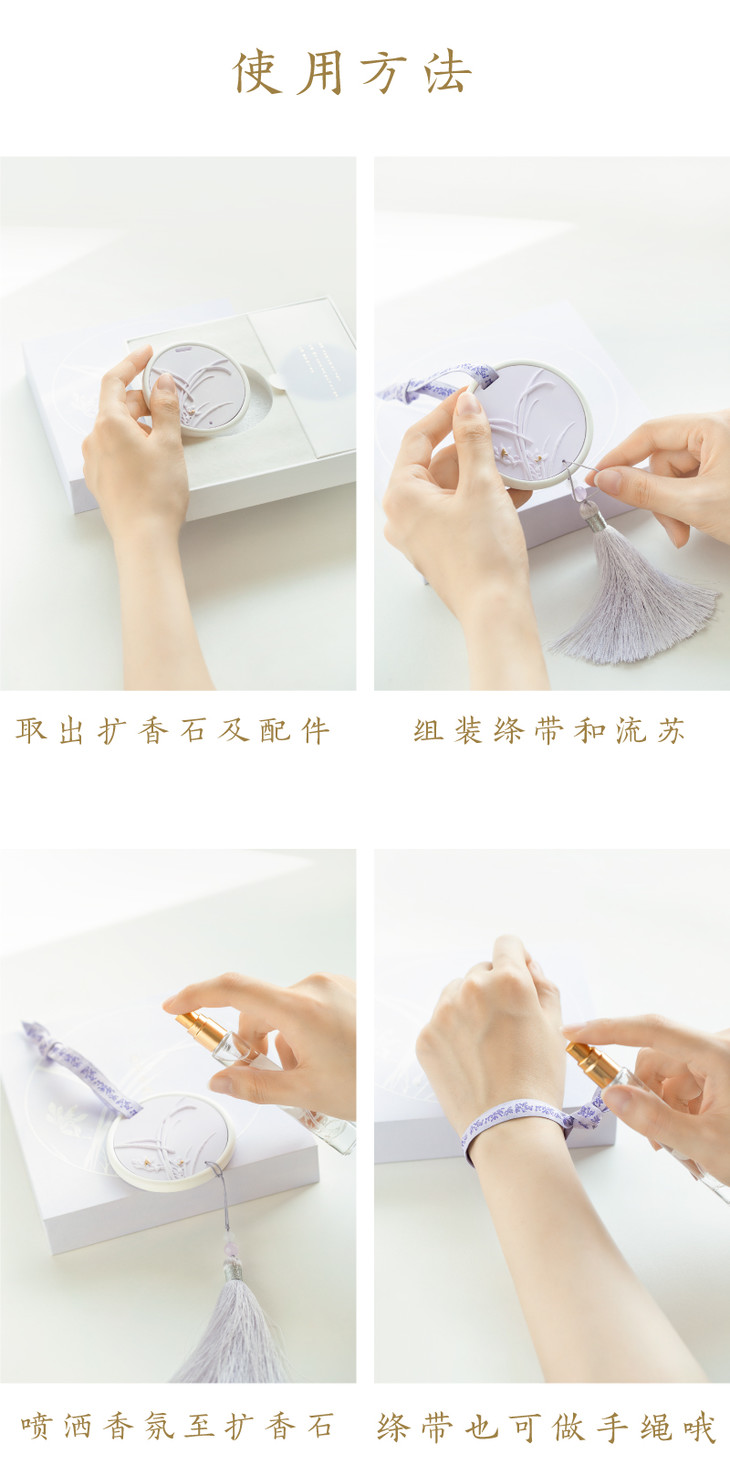 使用方法

取出扩香石及配件

组装绦带和流苏

喷洒香氛至扩香石

绦带也可做手绳哦