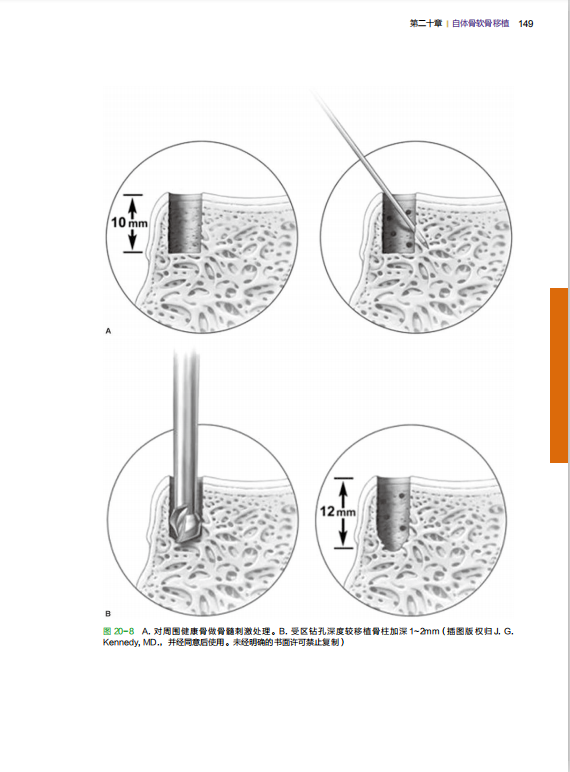 第二十章 | 自体骨软骨移植 149

10 mm

A

12 mm

B

图 20-8 A. 对周围健康骨做骨髓刺激处理。B. 受区钻孔深度较移植骨柱加深 1~2mm（插图版权归 J. G. Kennedy, MD.，并经同意后使用。未经明确的书面许可禁止复制）