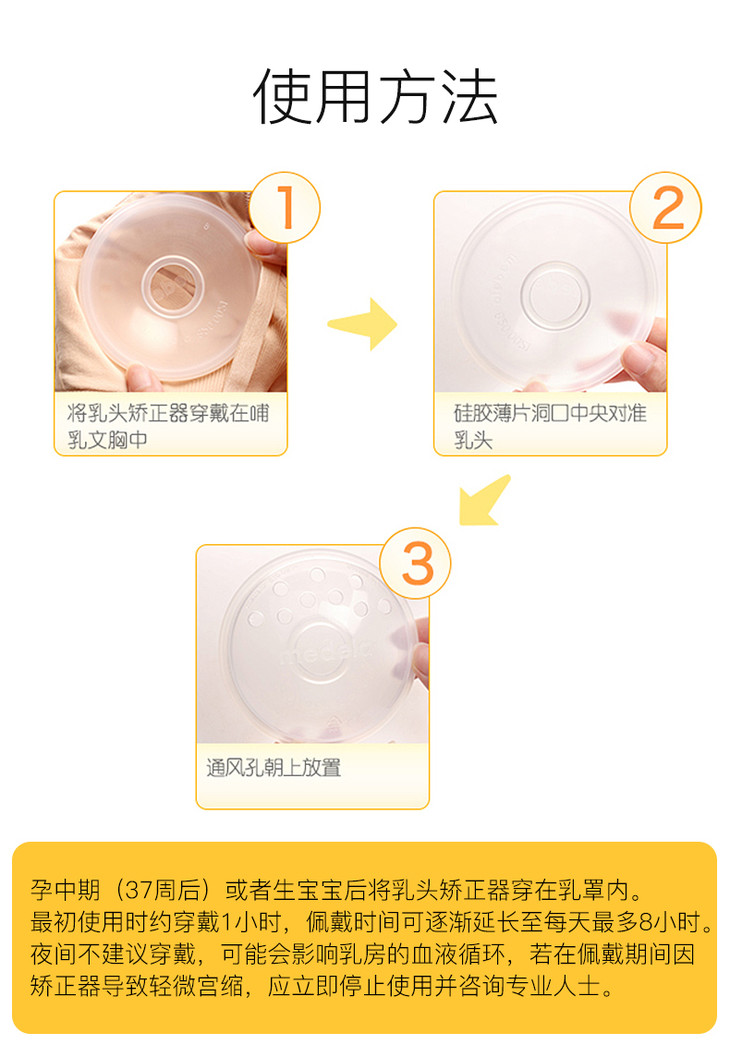 使用方法

1

将乳头矫正器穿戴在哺乳文胸中

2

硅胶薄片洞口中央对准乳头

3

medela

通风孔朝上放置

孕中期（37周后）或者生宝宝后将乳头矫正器穿在乳罩内。
最初使用时约穿戴1小时，佩戴时间可逐渐延长至每天最多8小时。
夜间不建议穿戴，可能会影响乳房的血液循环，若在佩戴期间因矫正器导致轻微宫缩，应立即停止使用并咨询专业人士。