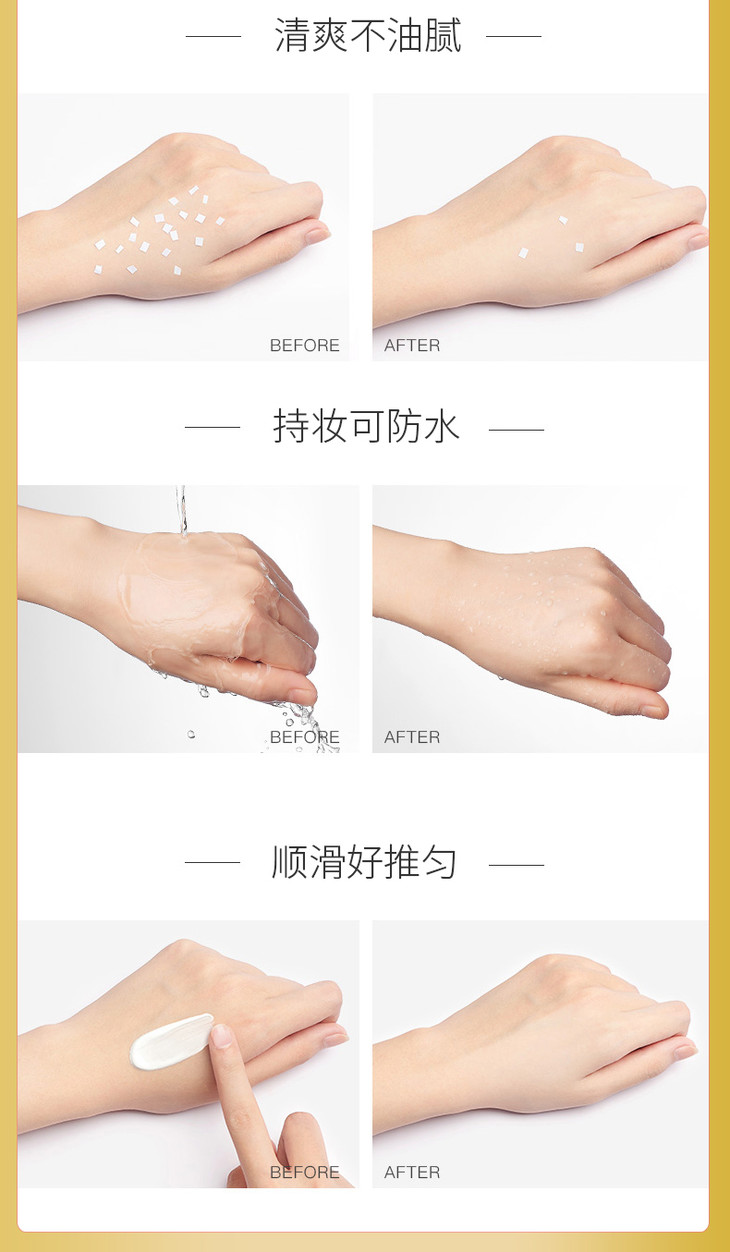 清爽不油腻

BEFORE

AFTER

持妆可防水

BEFORE

AFTER

顺滑好推匀

BEFORE

AFTER