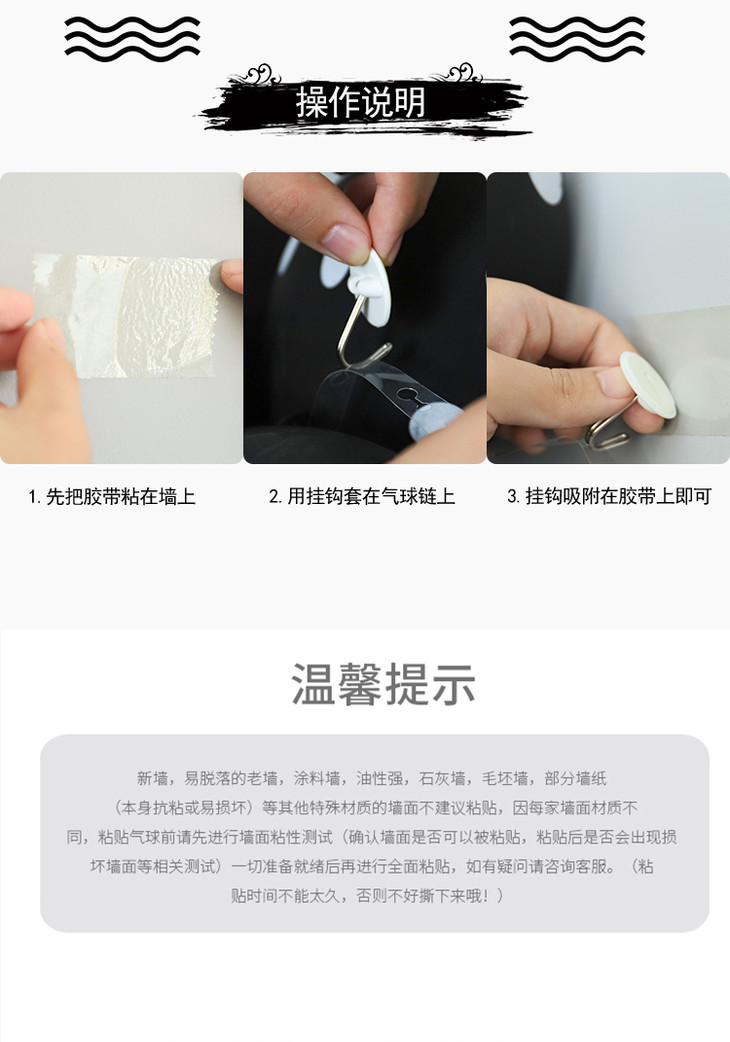 操作说明

1. 先把胶带粘在墙上

2. 用挂钩套在气球链上

3. 挂钩吸附在胶带上即可

温馨提示

新墙，易脱落的老墙，涂料墙，油性强，石灰墙，毛坯墙，部分墙纸（本身抗粘或易损坏）等其他特殊材质的墙面不建议粘贴，因每家墙面材质不同，粘贴气球前请先进行墙面粘性测试（确认墙面是否可以被粘贴，粘贴后是否会出现损坏墙面等相关测试）一切准备就绪后再进行全面粘贴，如有疑问请咨询客服。（粘贴时间不能太久，否则不好撕下来哦！）