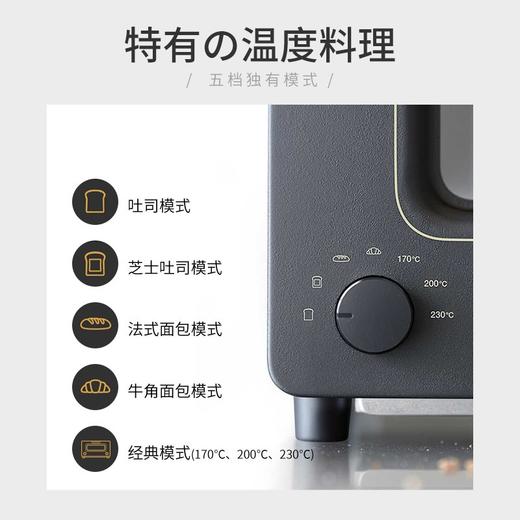 特有の温度料理

/ 五档独有模式 /

吐司模式

芝士吐司模式

法式面包模式

牛角面包模式

经典模式(170°C、200°C、230°C)

170°C

200°C

230°C