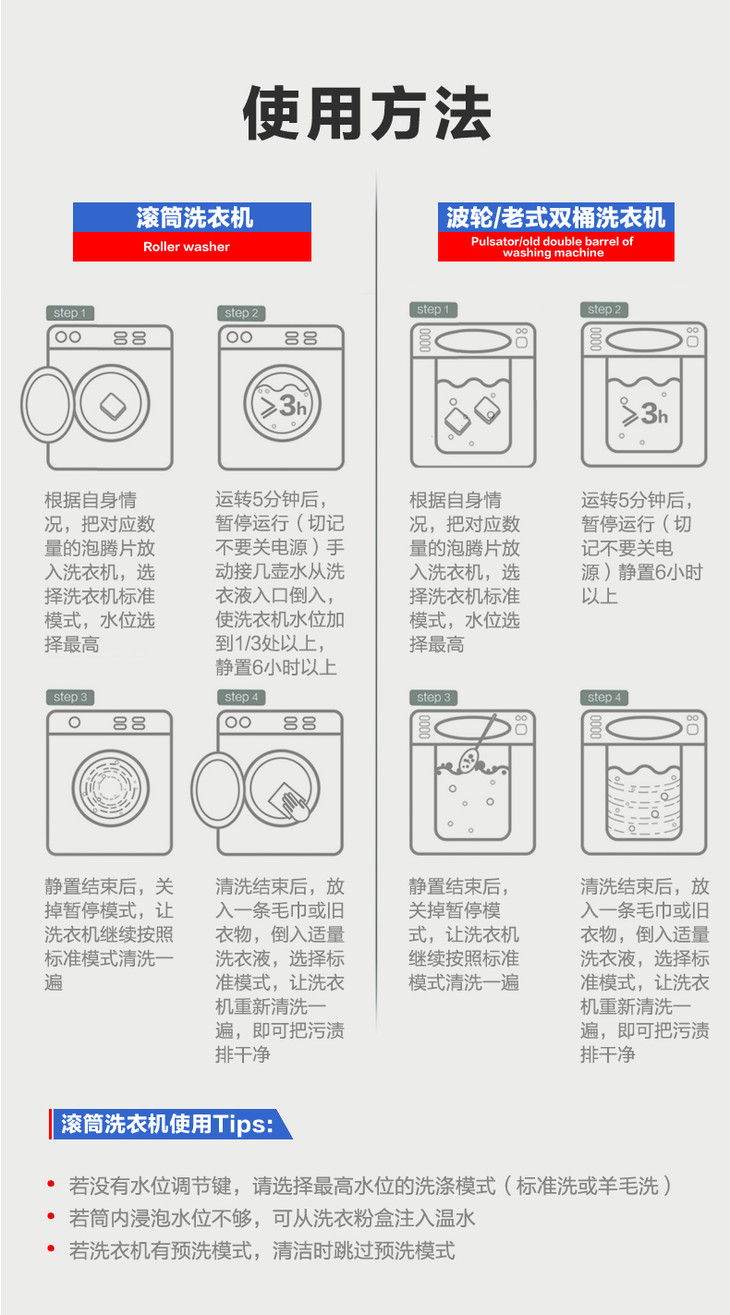 使用方法

滚筒洗衣机
Roller washer

step 1
根据自身情况，把对应数量的泡腾片放入洗衣机，选择洗衣机标准模式，水位选择最高

step 2
>3h
运转5分钟后，暂停运行（切记不要关电源）手动接几壶水从洗衣液入口倒入，使洗衣机水位加到1/3处以上，静置6小时以上

step 3
静置结束后，关掉暂停模式，让洗衣机继续按照标准模式清洗一遍

step 4
清洗结束后，放入一条毛巾或旧衣物，倒入适量洗衣液，选择标准模式，让洗衣机重新清洗一遍，即可把污渍排干净

波轮/老式双桶洗衣机
Pulsator/old double barrel of washing machine

step 1
根据自身情况，把对应数量的泡腾片放入洗衣机，选择洗衣机标准模式，水位选择最高

step 2
>3h
运转5分钟后，暂停运行（切记不要关电源）静置6小时以上

step 3
静置结束后，关掉暂停模式，让洗衣机继续按照标准模式清洗一遍

step 4
清洗结束后，放入一条毛巾或旧衣物，倒入适量洗衣液，选择标准模式，让洗衣机重新清洗一遍，即可把污渍排干净

滚筒洗衣机使用Tips:

• 若没有水位调节键，请选择最高水位的洗涤模式（标准洗或羊毛洗）
• 若筒内浸泡水位不够，可从洗衣粉盒注入温水
• 若洗衣机有预洗模式，清洁时跳过预洗模式