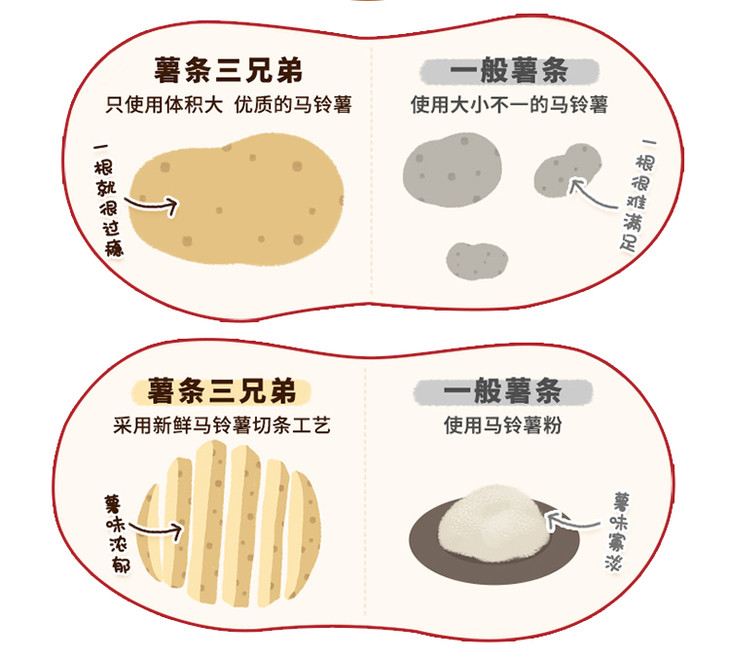 薯条三兄弟
只使用体积大 优质的马铃薯

一根就很过瘾

一般薯条
使用大小不一的马铃薯

一根很难满足

薯条三兄弟
采用新鲜马铃薯切条工艺

薯味浓郁

一般薯条
使用马铃薯粉

薯味寡淡