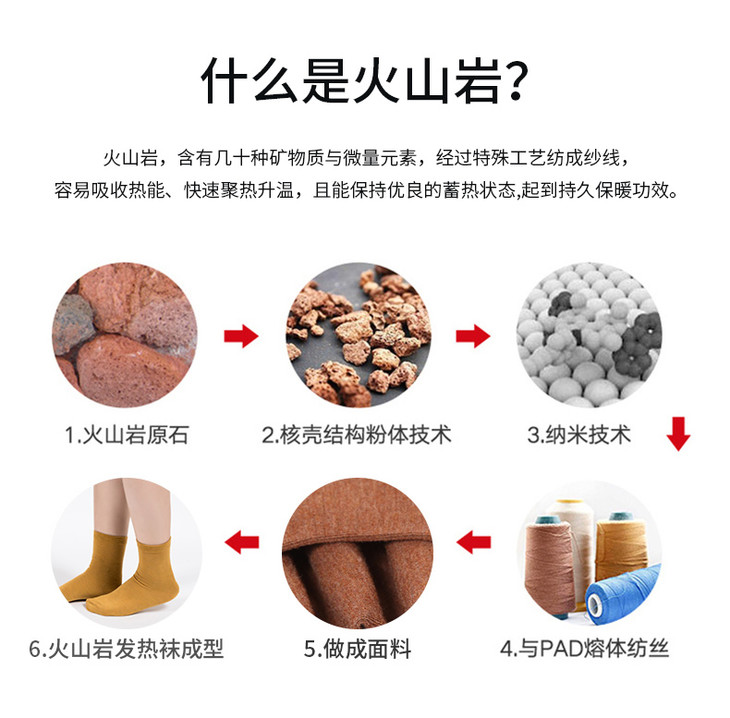 什么是火山岩?

火山岩，含有几十种矿物质与微量元素，经过特殊工艺纺成纱线，容易吸收热能、快速聚热升温，且能保持优良的蓄热状态,起到持久保暖功效。

1.火山岩原石

2.核壳结构粉体技术

3.纳米技术

4.与PAD熔体纺丝

5.做成面料

6.火山岩发热袜成型