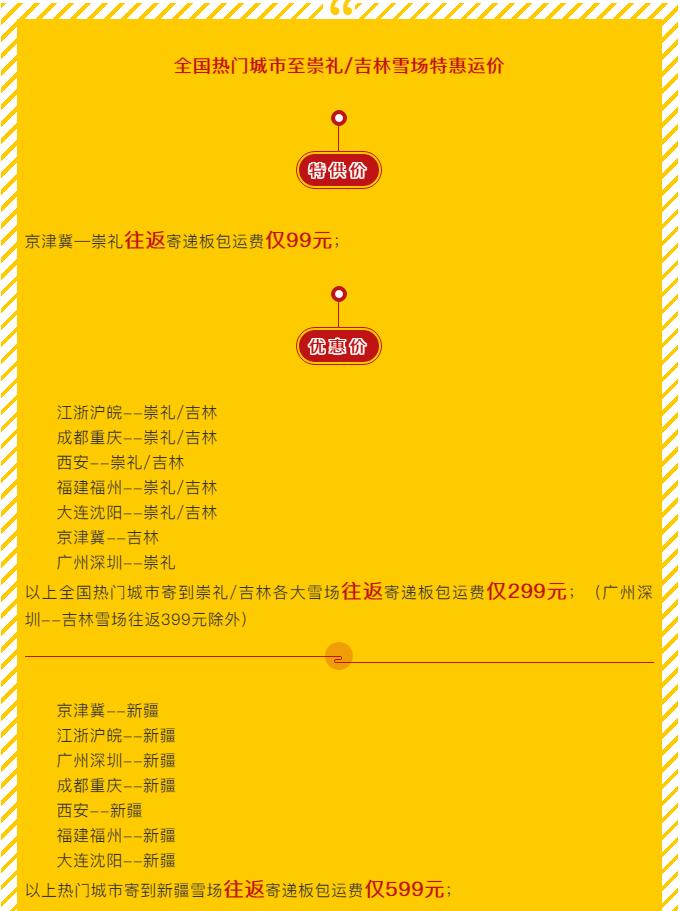 全国热门城市至崇礼/吉林雪场特惠运价

特供价

京津冀—崇礼往返寄递板包运费仅99元；

优惠价

江浙沪皖--崇礼/吉林
成都重庆--崇礼/吉林
西安--崇礼/吉林
福建福州--崇礼/吉林
大连沈阳--崇礼/吉林
京津冀--吉林
广州深圳--崇礼

以上全国热门城市寄到崇礼/吉林各大雪场往返寄递板包运费仅299元；（广州深圳--吉林雪场往返399元除外）

京津冀--新疆
江浙沪皖--新疆
广州深圳--新疆
成都重庆--新疆
西安--新疆
福建福州--新疆
大连沈阳--新疆

以上热门城市寄到新疆雪场往返寄递板包运费仅599元；