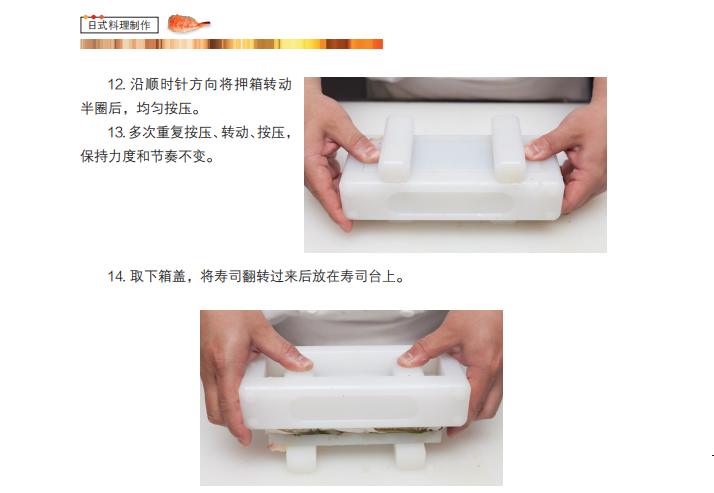 日式料理制作

12. 沿顺时针方向将押箱转动半圈后，均匀按压。

13. 多次重复按压、转动、按压，保持力度和节奏不变。

14. 取下箱盖，将寿司翻转过来后放在寿司台上。