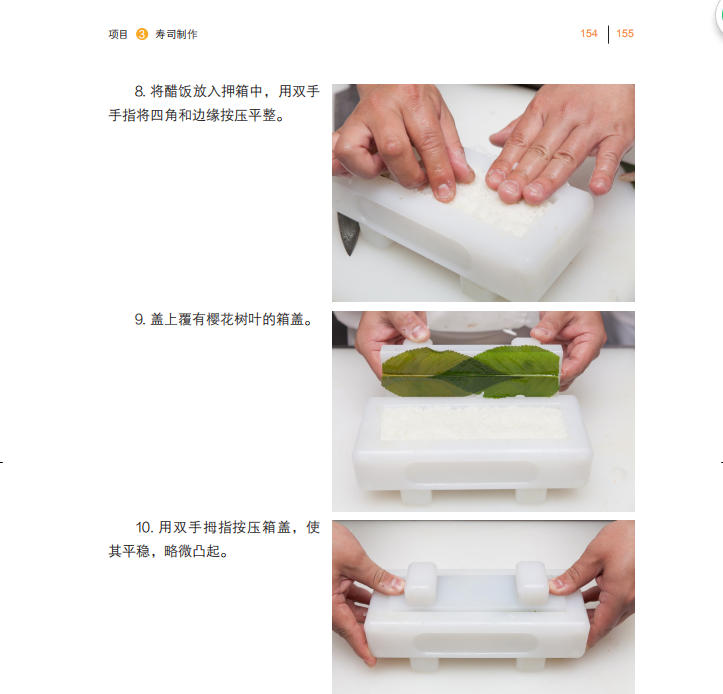 项目 3 寿司制作

154 | 155

8. 将醋饭放入押箱中，用双手手指将四角和边缘按压平整。

9. 盖上覆有樱花树叶的箱盖。

10. 用双手拇指按压箱盖，使其平稳，略微凸起。