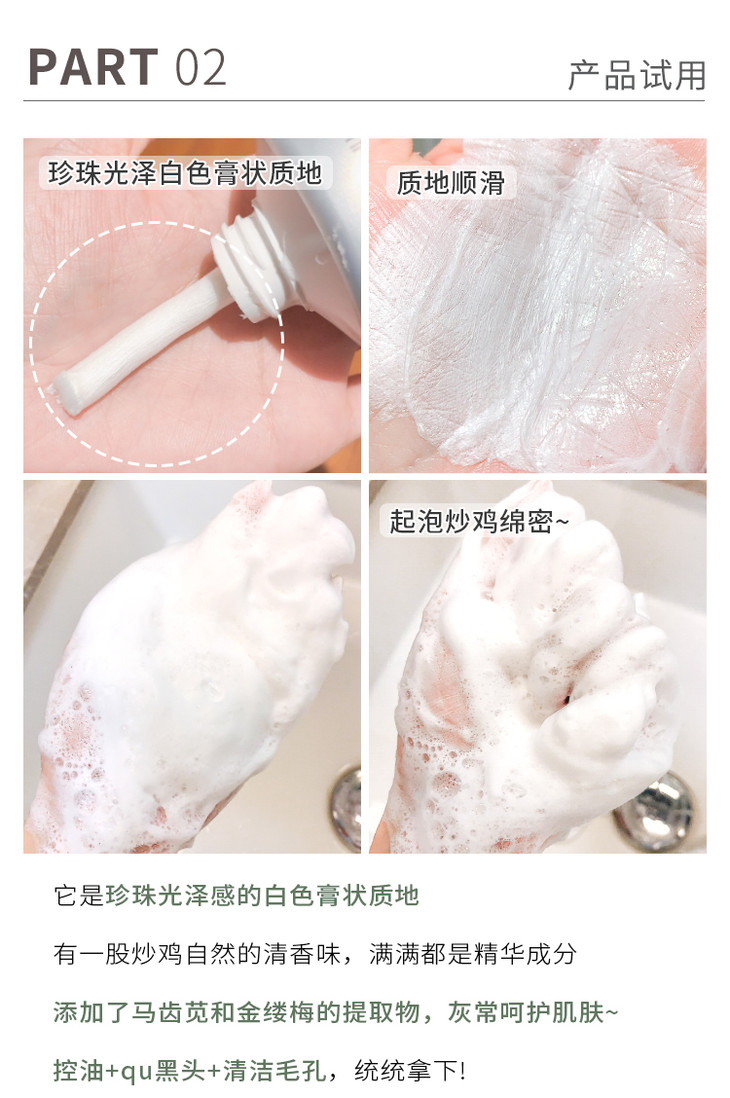 PART 02

产品试用

珍珠光泽白色膏状质地

质地顺滑

起泡炒鸡绵密~

它是珍珠光泽感的白色膏状质地

有一股炒鸡自然的清香味，满满都是精华成分

添加了马齿苋和金缕梅的提取物，灰常呵护肌肤~

控油+qu黑头+清洁毛孔，统统拿下!