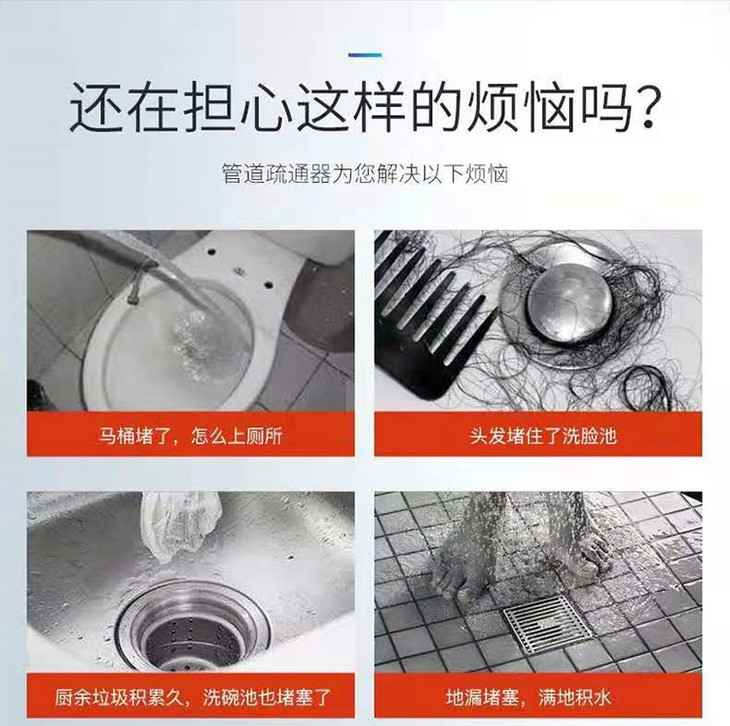 还在担心这样的烦恼吗?

管道疏通器为您解决以下烦恼

马桶堵了，怎么上厕所

头发堵住了洗脸池

厨余垃圾积累久，洗碗池也堵塞了

地漏堵塞，满地积水