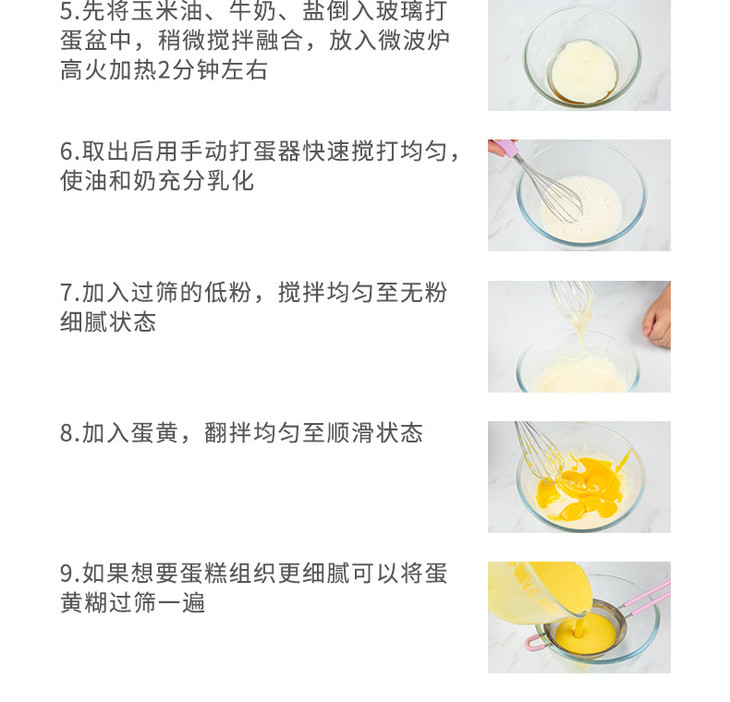 5.先将玉米油、牛奶、盐倒入玻璃打蛋盆中，稍微搅拌融合，放入微波炉高火加热2分钟左右

6.取出后用手动打蛋器快速搅打均匀，使油和奶充分乳化

7.加入过筛的低粉，搅拌均匀至无粉细腻状态

8.加入蛋黄，翻拌均匀至顺滑状态

9.如果想要蛋糕组织更细腻可以将蛋黄糊过筛一遍