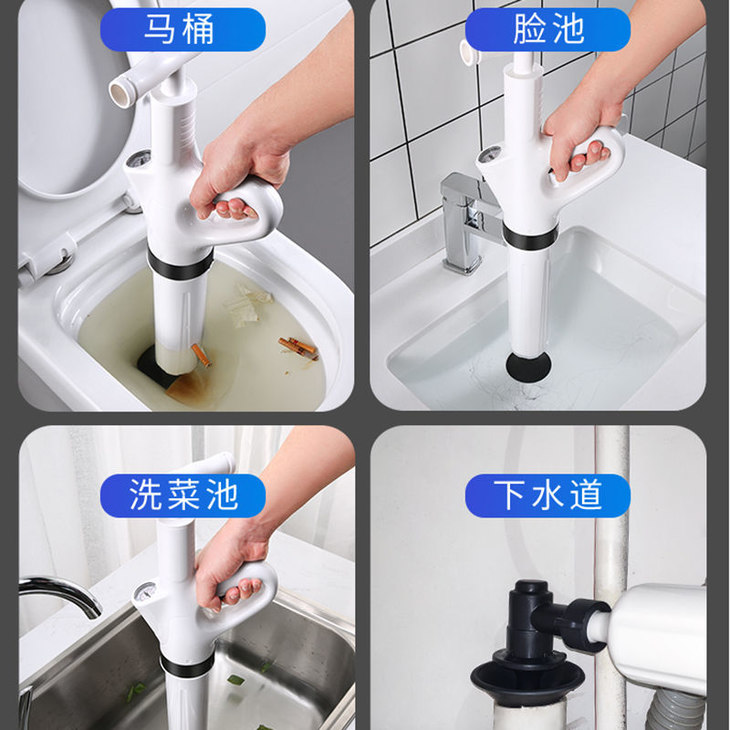 马桶

脸池

洗菜池

下水道