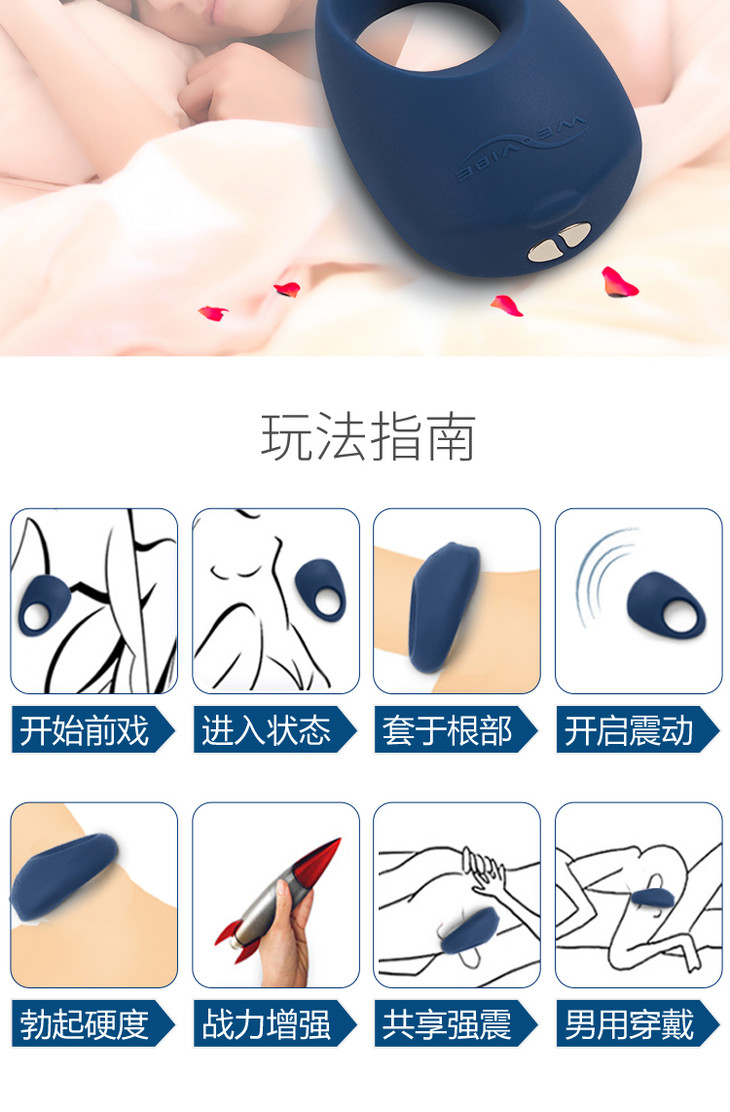 WE-VIBE

玩法指南

开始前戏

进入状态

套于根部

开启震动

勃起硬度

战力增强

共享强震

男用穿戴