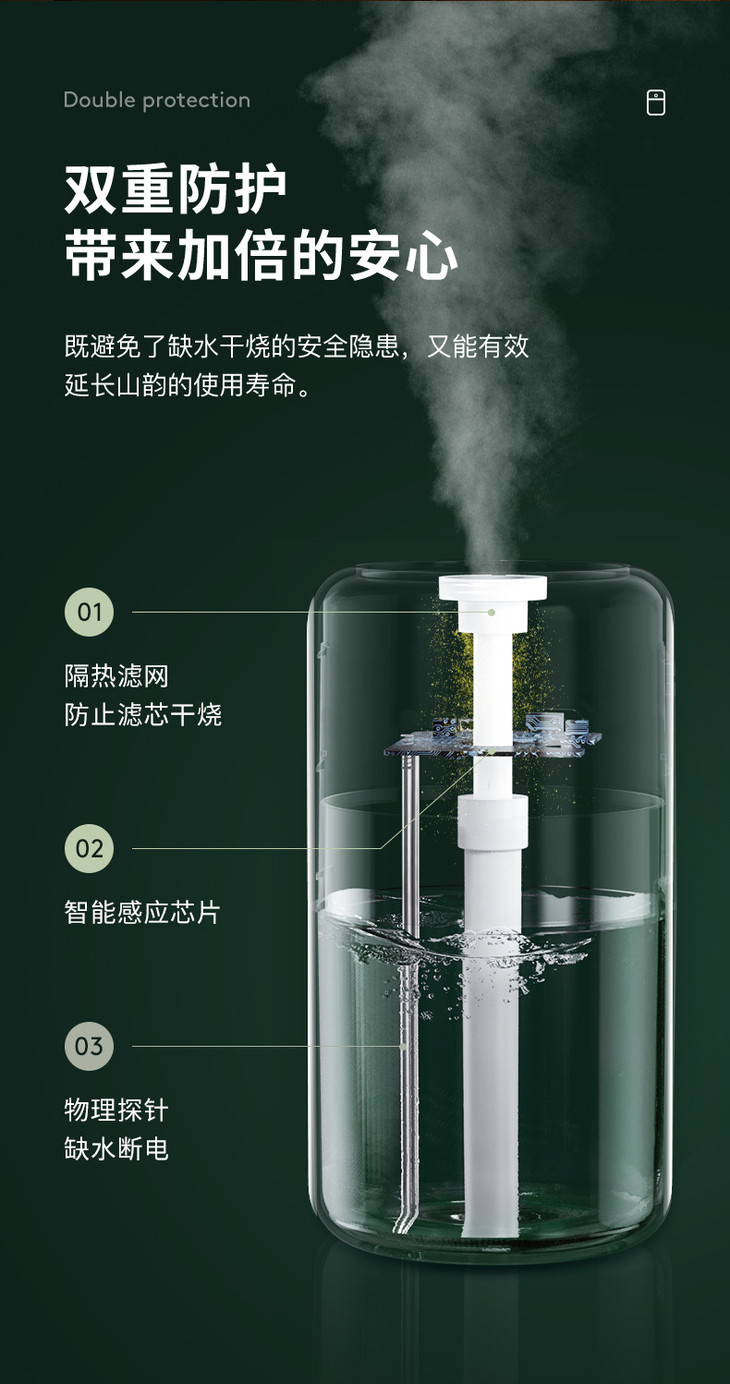 Double protection

双重防护
带来加倍的安心

既避免了缺水干烧的安全隐患，又能有效延长山韵的使用寿命。

01

隔热滤网
防止滤芯干烧

02

智能感应芯片

03

物理探针
缺水断电