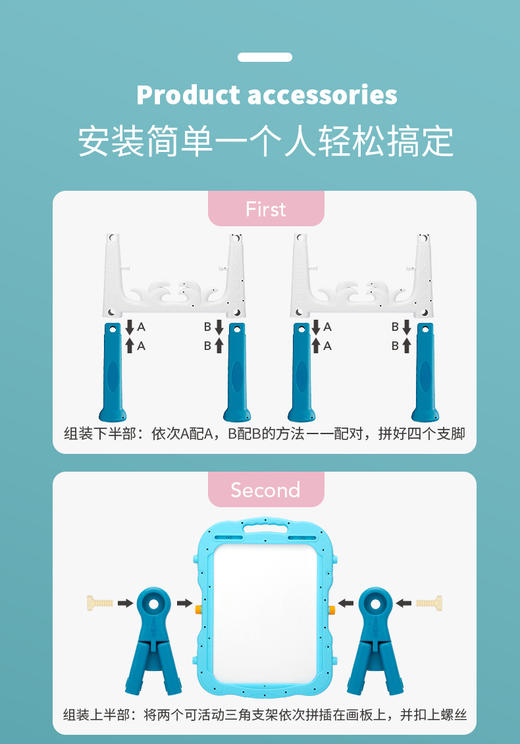 Product accessories
安装简单一个人轻松搞定

First

A
A
B
B
A
A
B
B

组装下半部：依次A配A，B配B的方法一一配对，拼好四个支脚

Second

组装上半部：将两个可活动三角支架依次拼插在画板上，并扣上螺丝