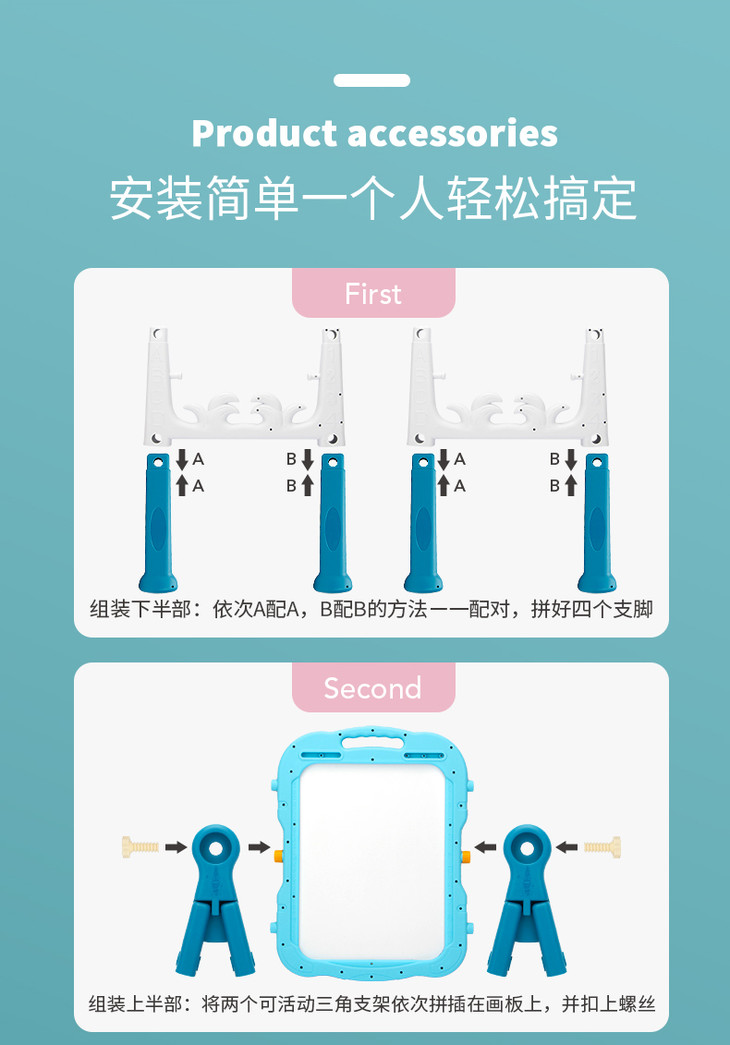 Product accessories
安装简单一个人轻松搞定

First

A
A
B
B
A
A
B
B

组装下半部：依次A配A，B配B的方法一一配对，拼好四个支脚

Second

组装上半部：将两个可活动三角支架依次拼插在画板上，并扣上螺丝