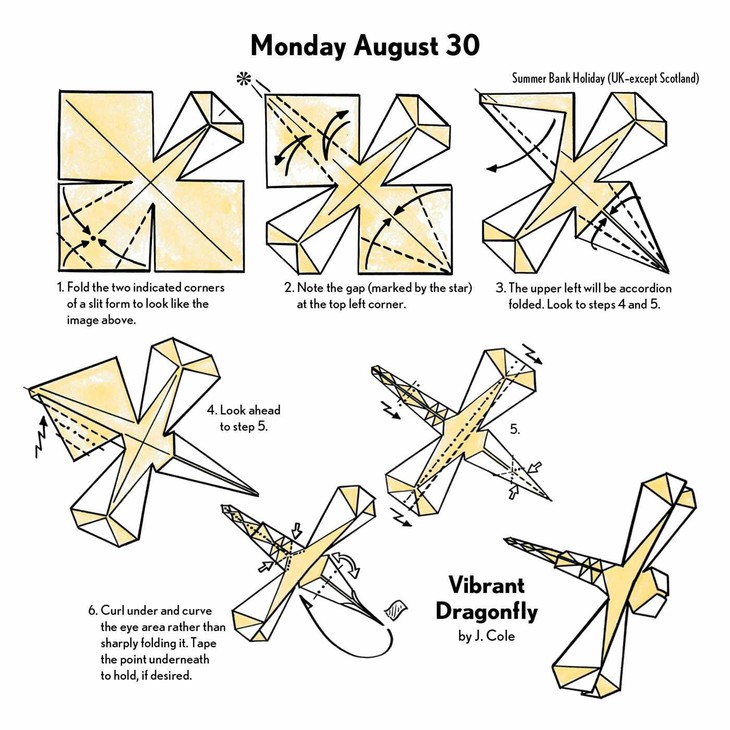 Monday August 30

Summer Bank Holiday (UK–except Scotland)

1. Fold the two indicated corners of a slit form to look like the image above.

2. Note the gap (marked by the star) at the top left corner.

3. The upper left will be accordion folded. Look to steps 4 and 5.

4. Look ahead to step 5.

5.

6. Curl under and curve the eye area rather than sharply folding it. Tape the point underneath to hold, if desired.

Vibrant Dragonfly
by J. Cole