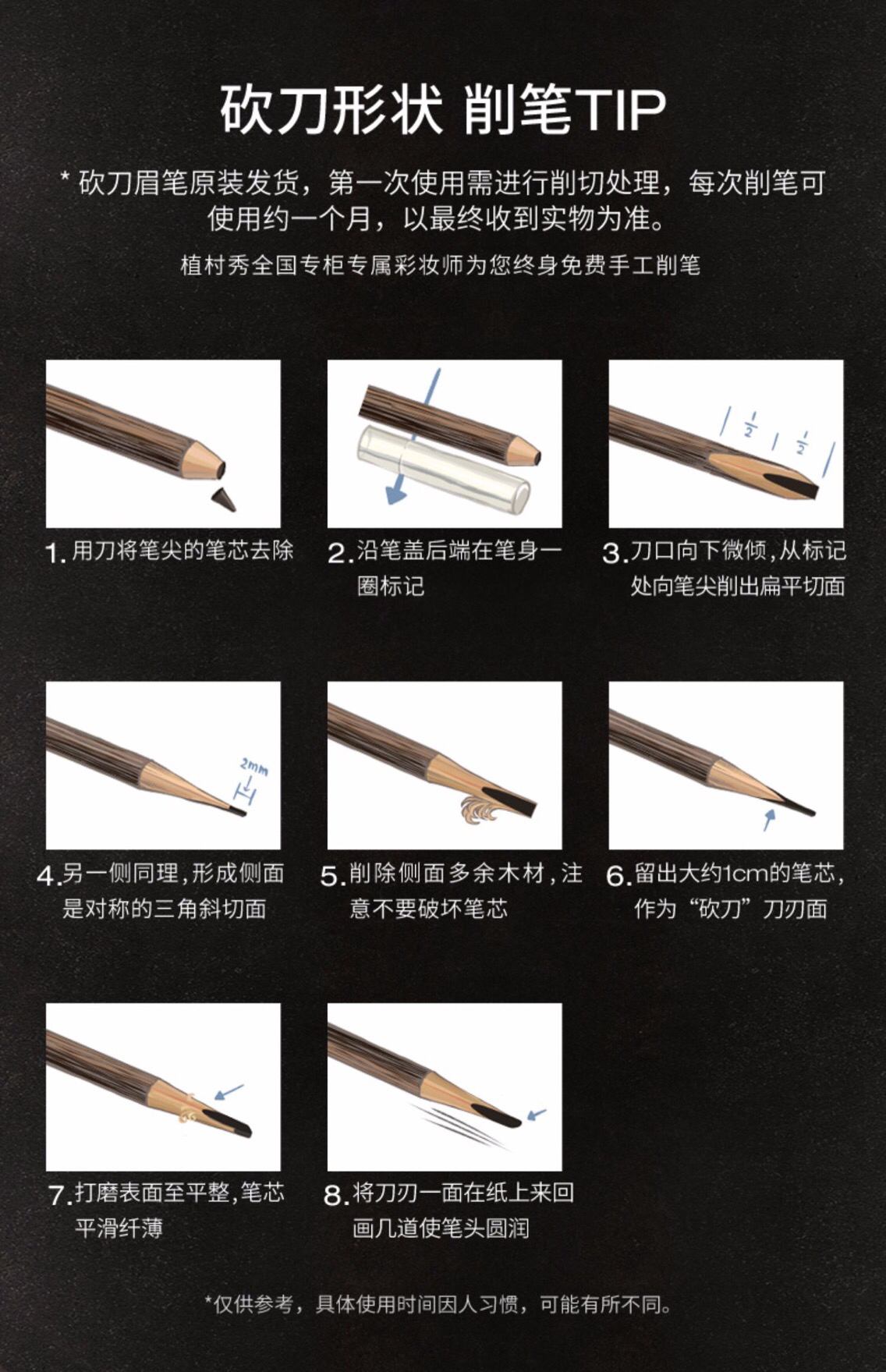 砍刀形状 削笔TIP

* 砍刀眉笔原装发货，第一次使用需进行削切处理，每次削笔可使用约一个月，以最终收到实物为准。

植村秀全国专柜专属彩妆师为您终身免费手工削笔

1. 用刀将笔尖的笔芯去除

2. 沿笔盖后端在笔身一圈标记

$\frac{1}{2}$ $\frac{1}{2}$

3. 刀口向下微倾，从标记处向笔尖削出扁平切面

2mm

4. 另一侧同理，形成侧面是对称的三角斜切面

5. 削除侧面多余木材，注意不要破坏笔芯

6. 留出大约1cm的笔芯，作为“砍刀”刀刃面

7. 打磨表面至平整，笔芯平滑纤薄

8. 将刀刃一面在纸上来回画几道使笔头圆润

*仅供参考，具体使用时间因人习惯，可能有所不同。