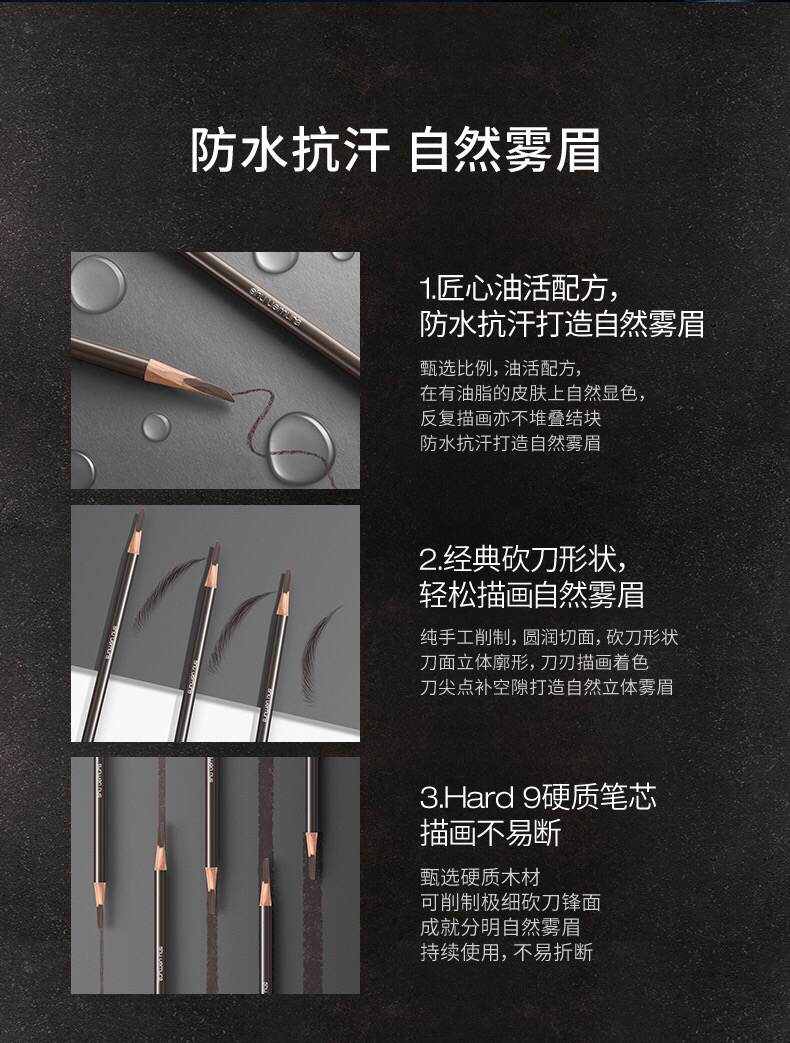 防水抗汗 自然雾眉

1.匠心油活配方，
防水抗汗打造自然雾眉

甄选比例，油活配方，
在有油脂的皮肤上自然显色，
反复描画亦不堆叠结块
防水抗汗打造自然雾眉

2.经典砍刀形状，
轻松描画自然雾眉

纯手工削制，圆润切面，砍刀形状
刀面立体廓形，刀刃描画着色
刀尖点补空隙打造自然立体雾眉

3.Hard 9硬质笔芯
描画不易断

甄选硬质木材
可削制极细砍刀锋面
成就分明自然雾眉
持续使用，不易折断