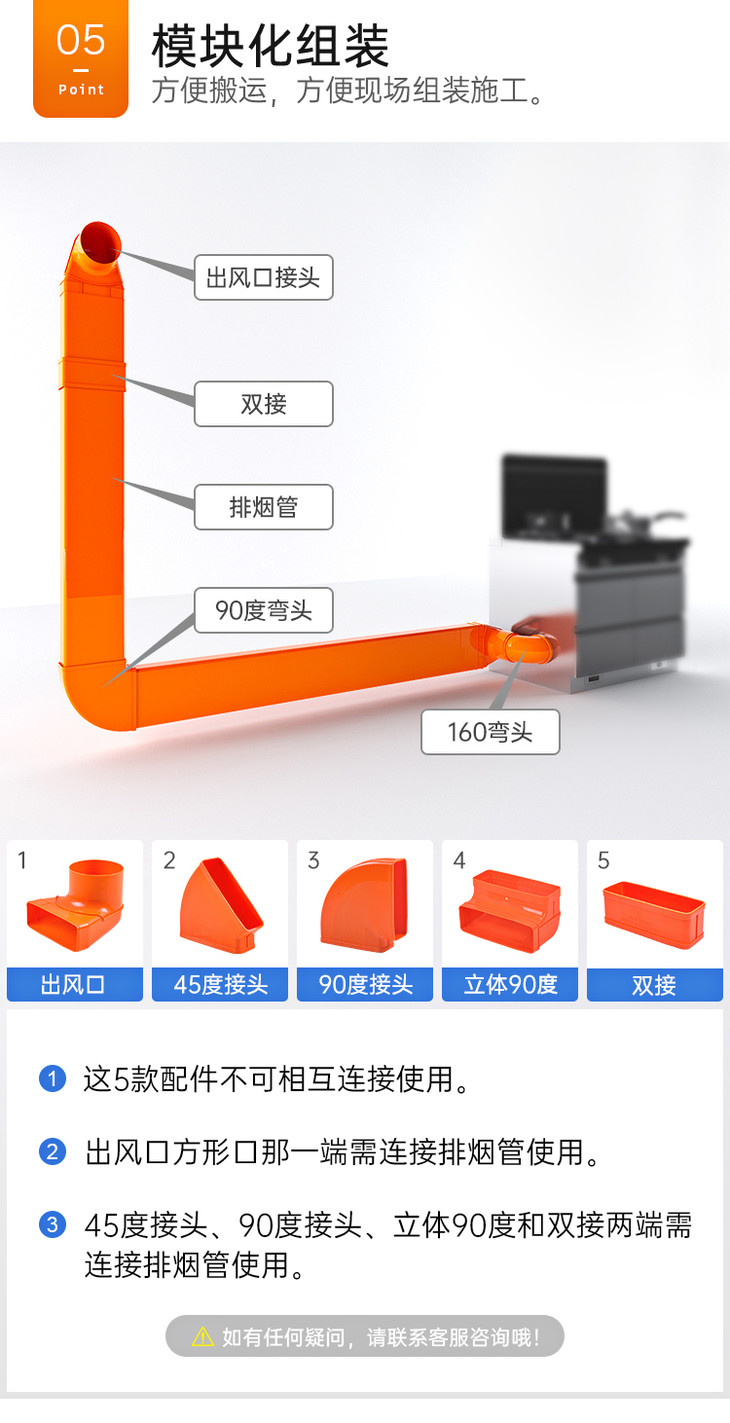 05
Point
模块化组装
方便搬运，方便现场组装施工。

出风口接头
双接
排烟管
90度弯头
160弯头

1
出风口
2
45度接头
3
90度接头
4
立体90度
5
双接

1 这5款配件不可相互连接使用。

2 出风口方形口那一端需连接排烟管使用。

3 45度接头、90度接头、立体90度和双接两端需连接排烟管使用。

如有任何疑问，请联系客服咨询哦！