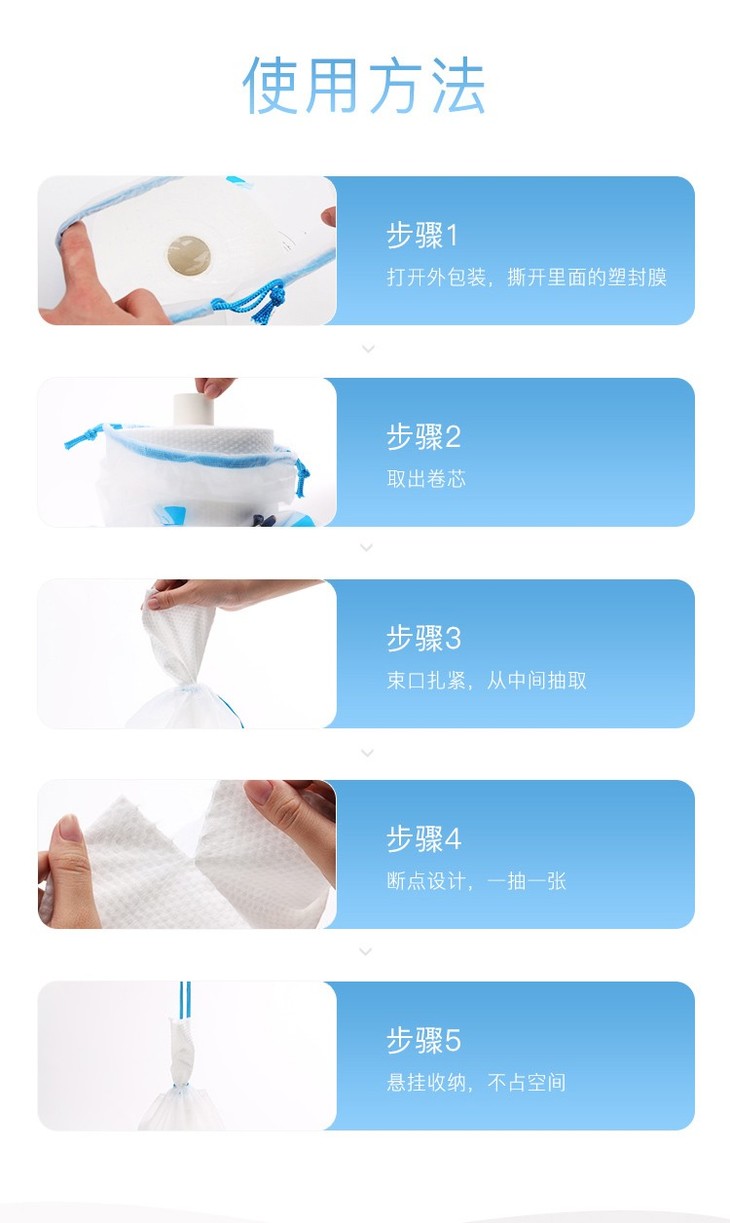 使用方法

步骤1
打开外包装，撕开里面的塑封膜

步骤2
取出卷芯

步骤3
束口扎紧，从中间抽取

步骤4
断点设计，一抽一张

步骤5
悬挂收纳，不占空间