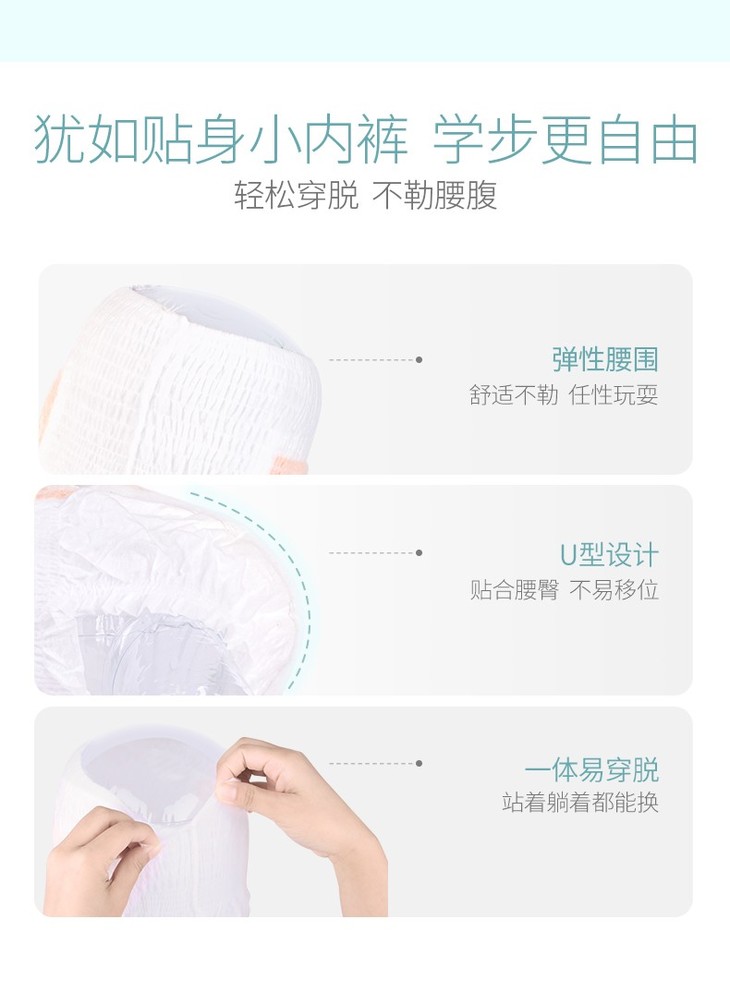 犹如贴身小内裤 学步更自由

轻松穿脱 不勒腰腹

弹性腰围

舒适不勒 任性玩耍

U型设计

贴合腰臀 不易移位

一体易穿脱

站着躺着都能换