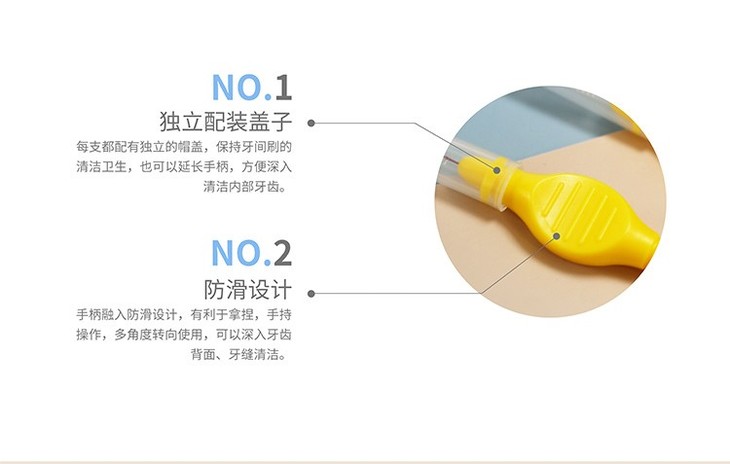 NO.1
独立配装盖子
每支都配有独立的帽盖，保持牙间刷的清洁卫生，也可以延长手柄，方便深入清洁内部牙齿。

NO.2
防滑设计
手柄融入防滑设计，有利于拿捏，手持操作，多角度转向使用，可以深入牙齿背面、牙缝清洁。