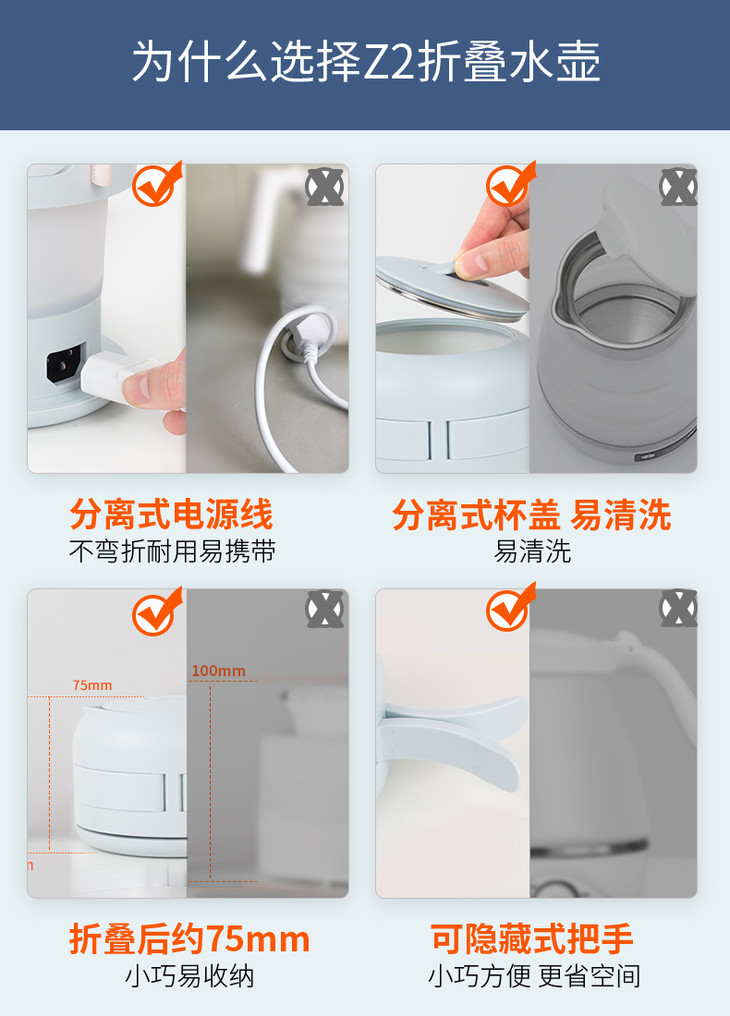 为什么选择Z2折叠水壶

分离式电源线
不弯折耐用易携带

分离式杯盖 易清洗
易清洗

75mm
100mm

折叠后约75mm
小巧易收纳

可隐藏式把手
小巧方便 更省空间