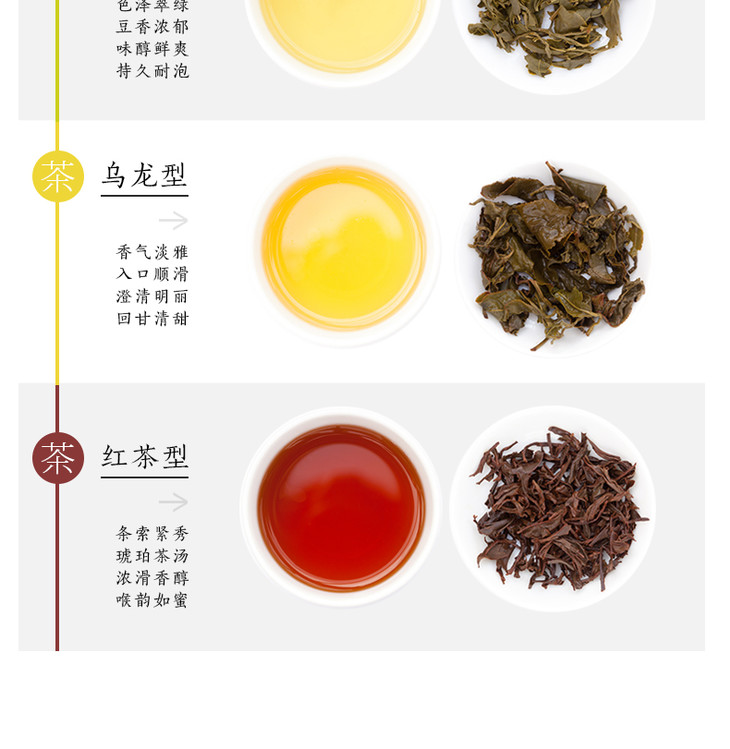 色泽翠绿
豆香浓郁
味醇鲜爽
持久耐泡

茶

乌龙型

香气淡雅
入口顺滑
澄清明丽
回甘清甜

茶

红茶型

条索紧秀
琥珀茶汤
浓滑香醇
喉韵如蜜