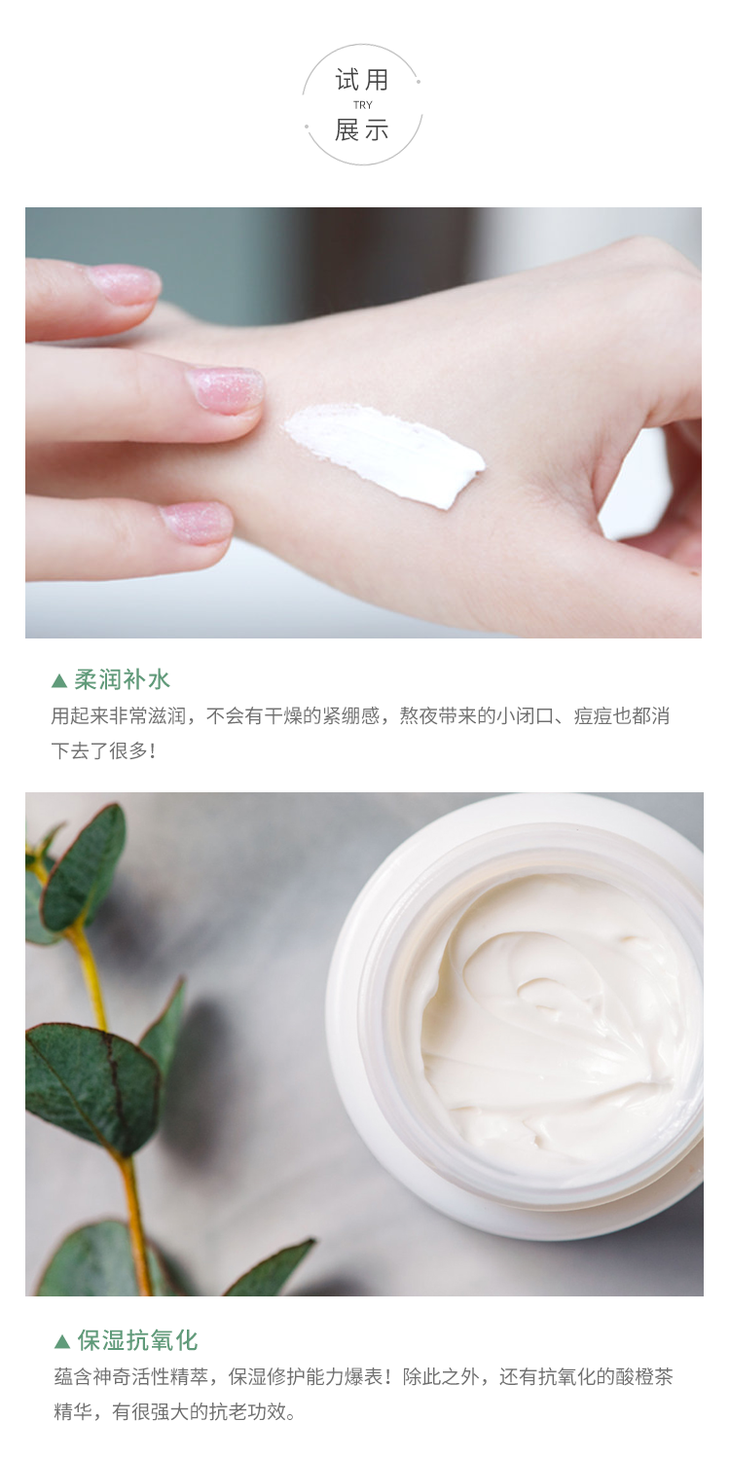 试用
TRY
展示

▲柔润补水
用起来非常滋润，不会有干燥的紧绷感，熬夜带来的小闭口、痘痘也都消下去了很多！

▲保湿抗氧化
蕴含神奇活性精萃，保湿修护能力爆表！除此之外，还有抗氧化的酸橙茶精华，有很强大的抗老功效。