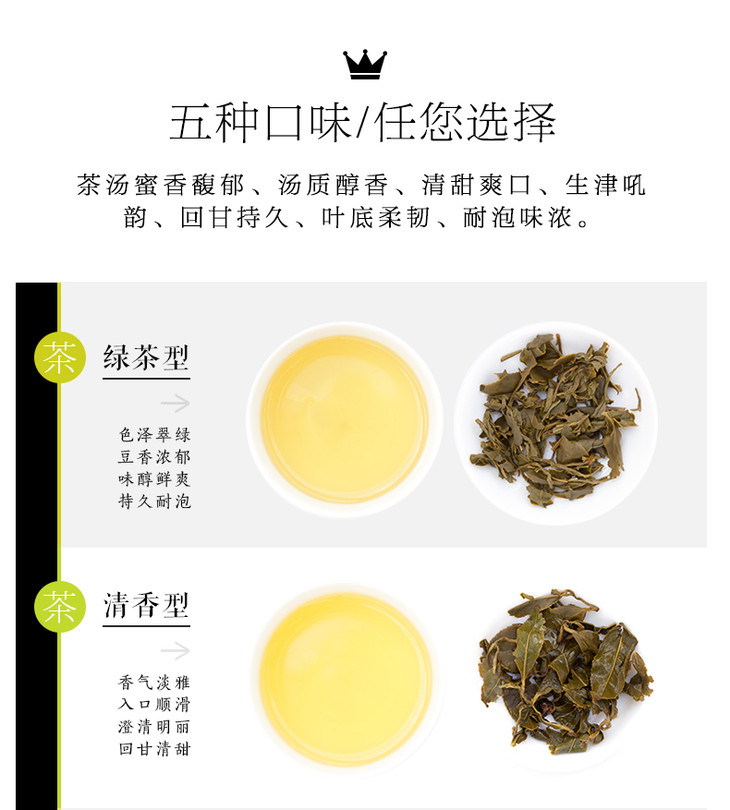 五种口味/任您选择

茶汤蜜香馥郁、汤质醇香、清甜爽口、生津吼韵、回甘持久、叶底柔韧、耐泡味浓。

茶 绿茶型

色泽翠绿
豆香浓郁
味醇鲜爽
持久耐泡

茶 清香型

香气淡雅
入口顺滑
澄清明丽
回甘清甜