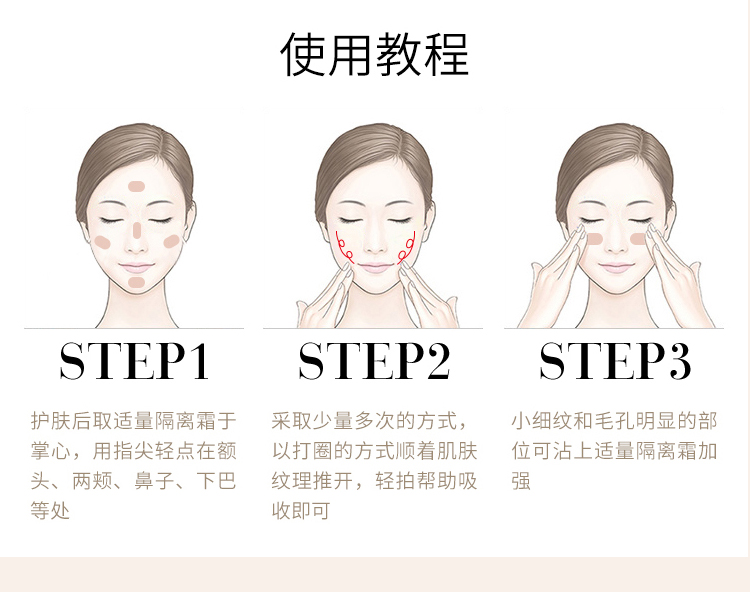 使用教程

STEP1

护肤后取适量隔离霜于掌心，用指尖轻点在额头、两颊、鼻子、下巴等处

STEP2

采取少量多次的方式，以打圈的方式顺着肌肤纹理推开，轻拍帮助吸收即可

STEP3

小细纹和毛孔明显的部位可沾上适量隔离霜加强