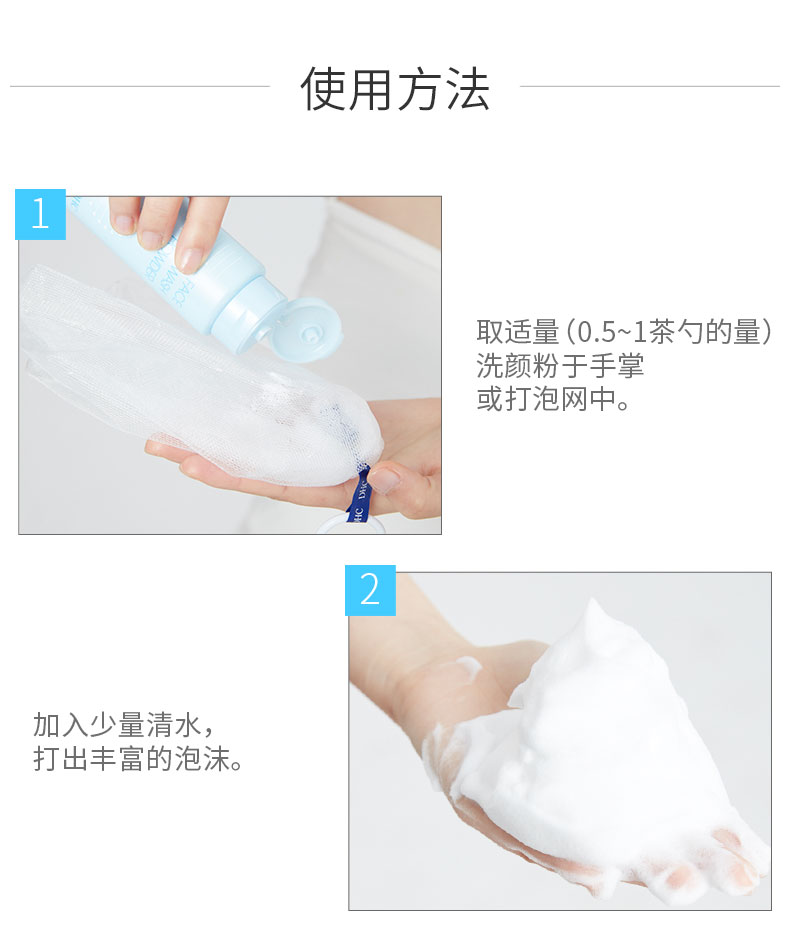 使用方法

1

取适量（0.5~1茶勺的量）洗颜粉于手掌或打泡网中。

2

加入少量清水，打出丰富的泡沫。