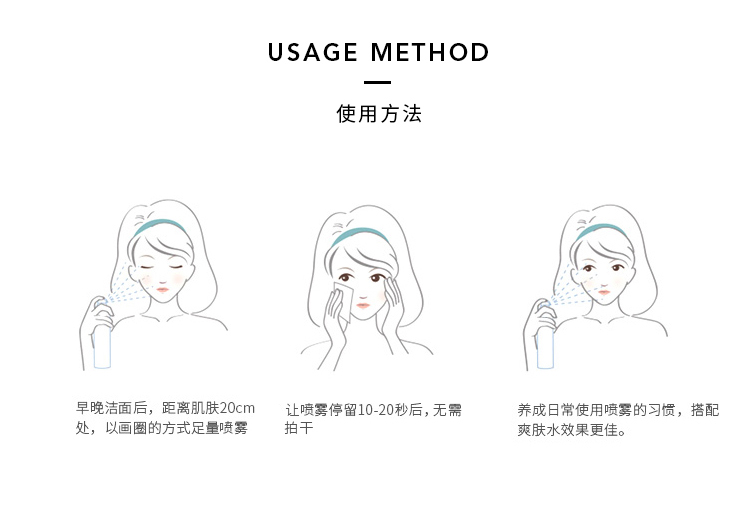 USAGE METHOD

使用方法

早晚洁面后，距离肌肤20cm处，以画圈的方式足量喷雾

让喷雾停留10-20秒后，无需拍干

养成日常使用喷雾的习惯，搭配爽肤水效果更佳。