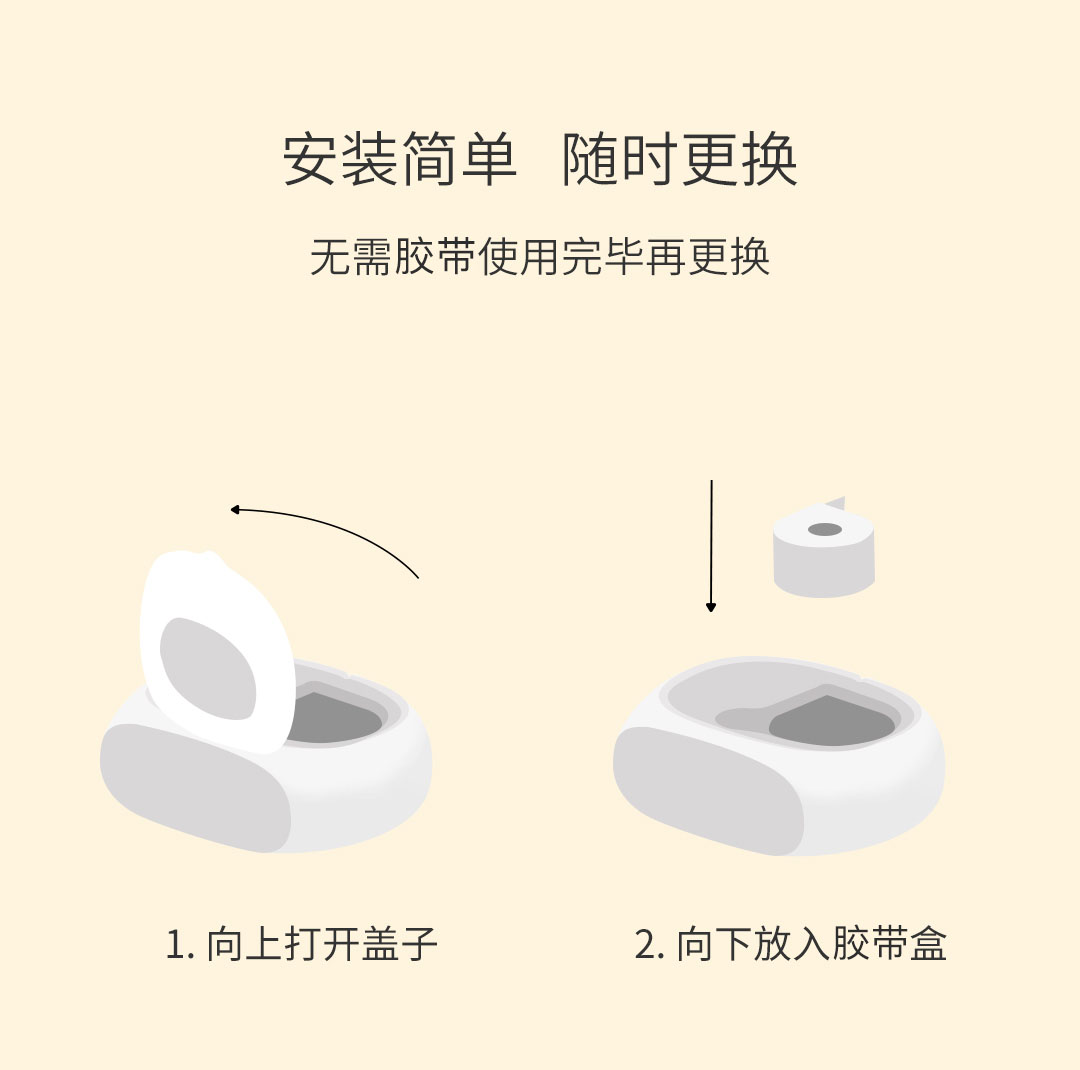 安装简单 随时更换

无需胶带使用完毕再更换

1. 向上打开盖子

2. 向下放入胶带盒