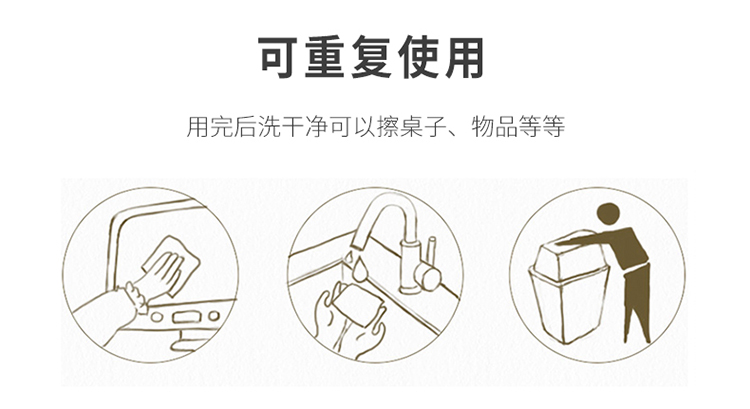 可重复使用

用完后洗干净可以擦桌子、物品等等