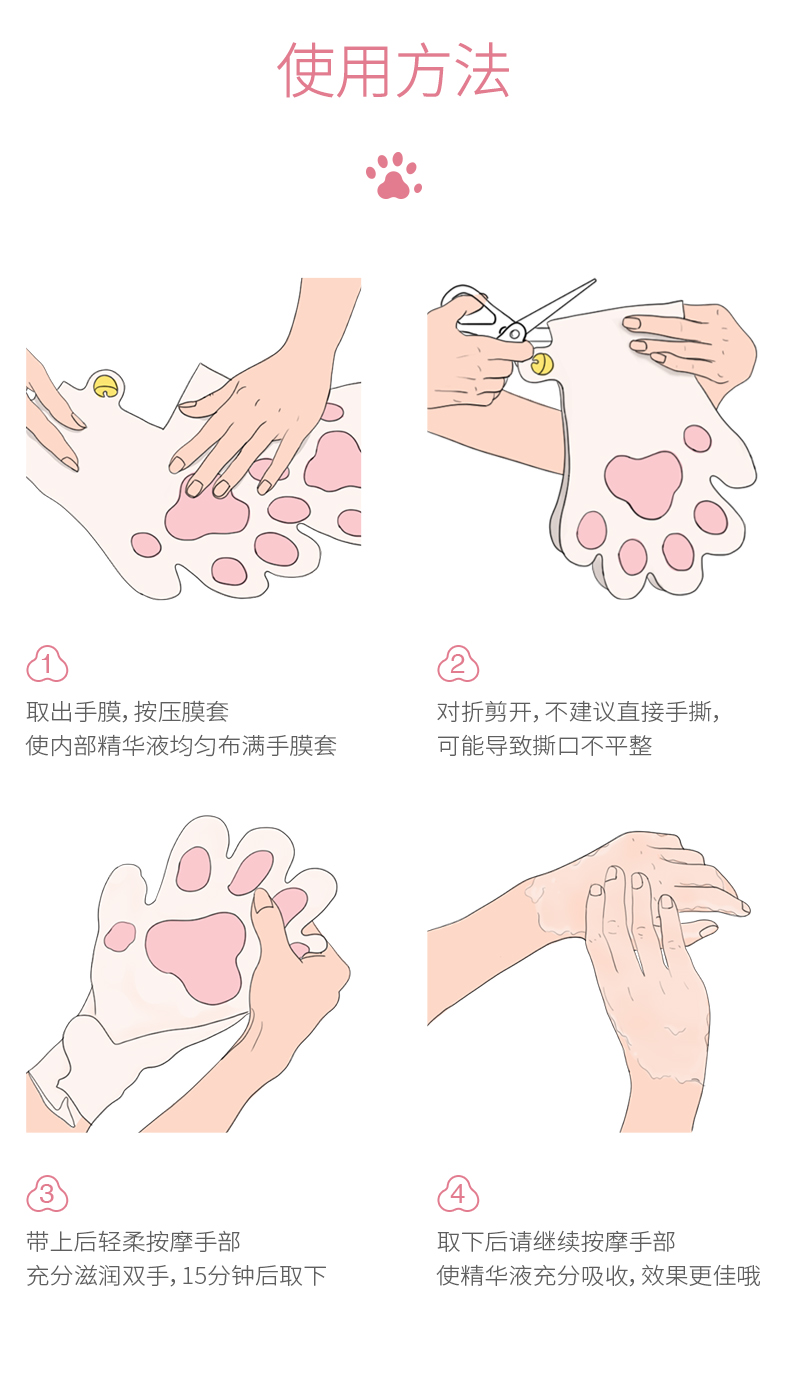 使用方法

1
取出手膜，按压膜套
使内部精华液均匀布满手膜套

2
对折剪开，不建议直接手撕，
可能导致撕口不平整

3
带上后轻柔按摩手部
充分滋润双手，15分钟后取下

4
取下后请继续按摩手部
使精华液充分吸收，效果更佳哦