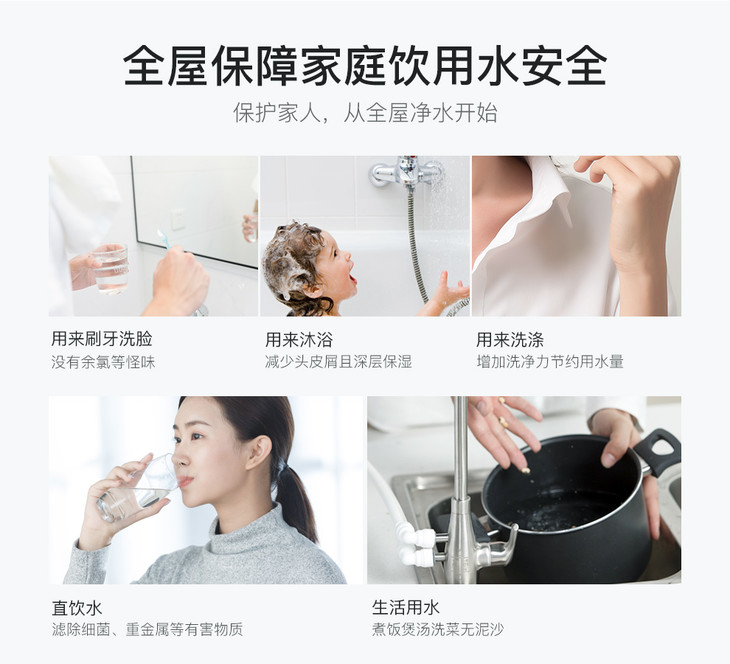 全屋保障家庭饮用水安全
保护家人，从全屋净水开始

用来刷牙洗脸
没有余氯等怪味

用来沐浴
减少头皮屑且深层保湿

用来洗涤
增加洗净力节约用水量

直饮水
滤除细菌、重金属等有害物质

生活用水
煮饭煲汤洗菜无泥沙