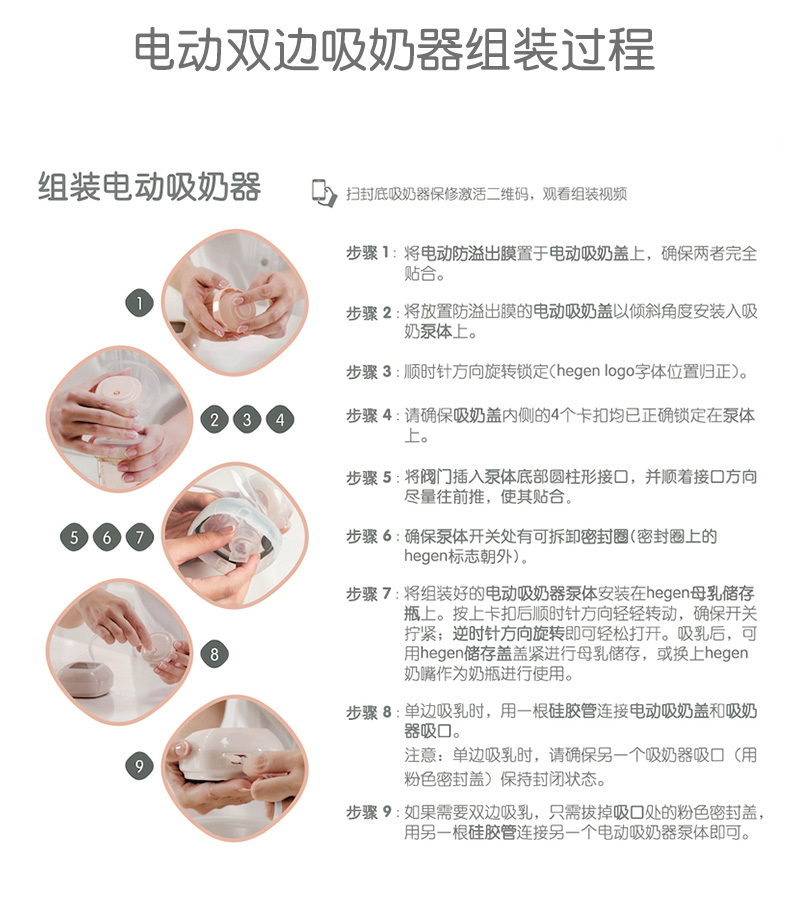 电动双边吸奶器组装过程

组装电动吸奶器

扫封底吸奶器保修激活二维码，观看组装视频

1

2 3 4

5 6 7

8

9

步骤 1：将电动防溢出膜置于电动吸奶盖上，确保两者完全贴合。

步骤 2：将放置防溢出膜的电动吸奶盖以倾斜角度安装入吸奶泵体上。

步骤 3：顺时针方向旋转锁定（hegen logo字体位置归正）。

步骤 4：请确保吸奶盖内侧的4个卡扣均已正确锁定在泵体上。

步骤 5：将阀门插入泵体底部圆柱形接口，并顺着接口方向尽量往前推，使其贴合。

步骤 6：确保泵体开关处有可拆卸密封圈（密封圈上的hegen标志朝外）。

步骤 7：将组装好的电动吸奶器泵体安装在hegen母乳储存瓶上。按上卡扣后顺时针方向轻轻转动，确保开关拧紧；逆时针方向旋转即可轻松打开。吸乳后，可用hegen储存盖盖紧进行母乳储存，或换上hegen奶嘴作为奶瓶进行使用。

步骤 8：单边吸乳时，用一根硅胶管连接电动吸奶盖和吸奶器吸口。
注意：单边吸乳时，请确保另一个吸奶器吸口（用粉色密封盖）保持封闭状态。

步骤 9：如果需要双边吸乳，只需拔掉吸口处的粉色密封盖，用另一根硅胶管连接另一个电动吸奶器泵体即可。